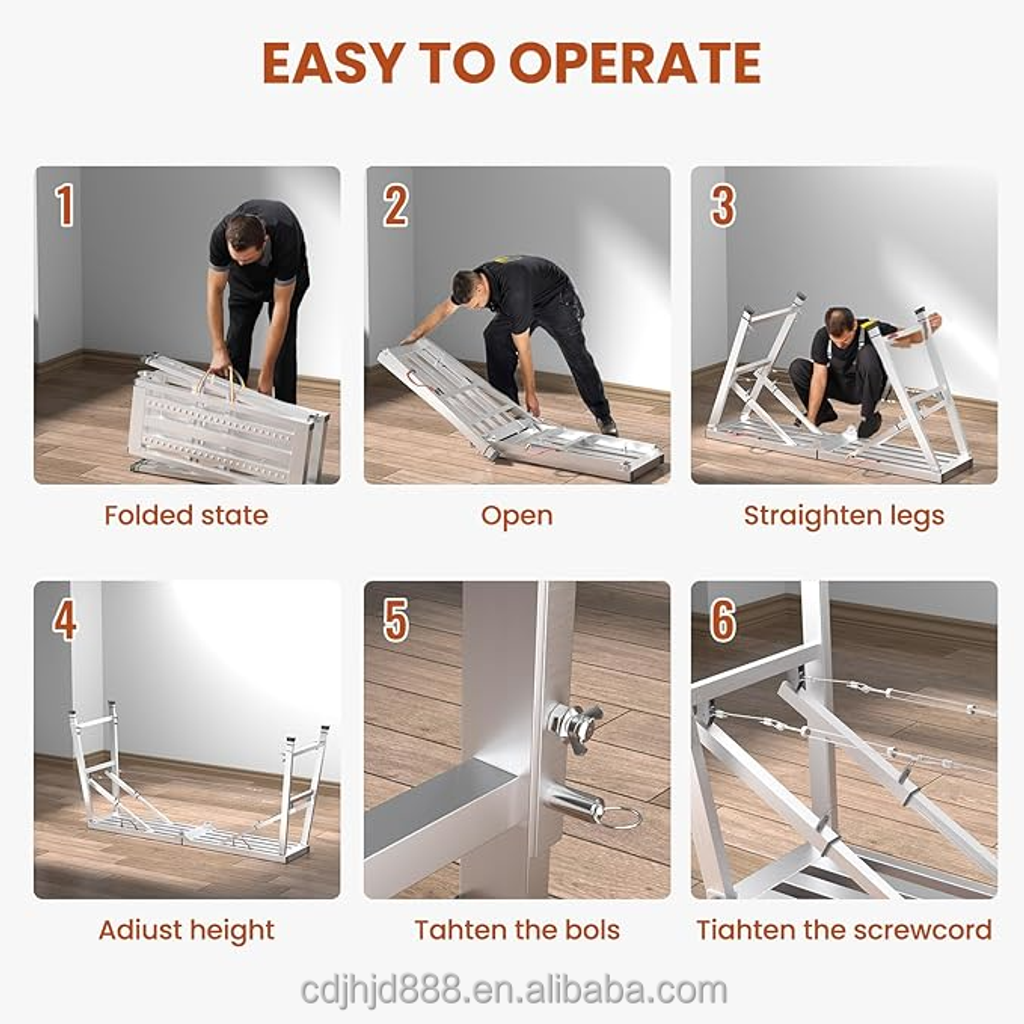 EASY TO OPERATE

1

Folded state

2

Open

3

Straighten legs

4

Adiust height

5

Tahten the bols

6

Tiahten the screwcord

cdjhjd888.en.alibaba.com