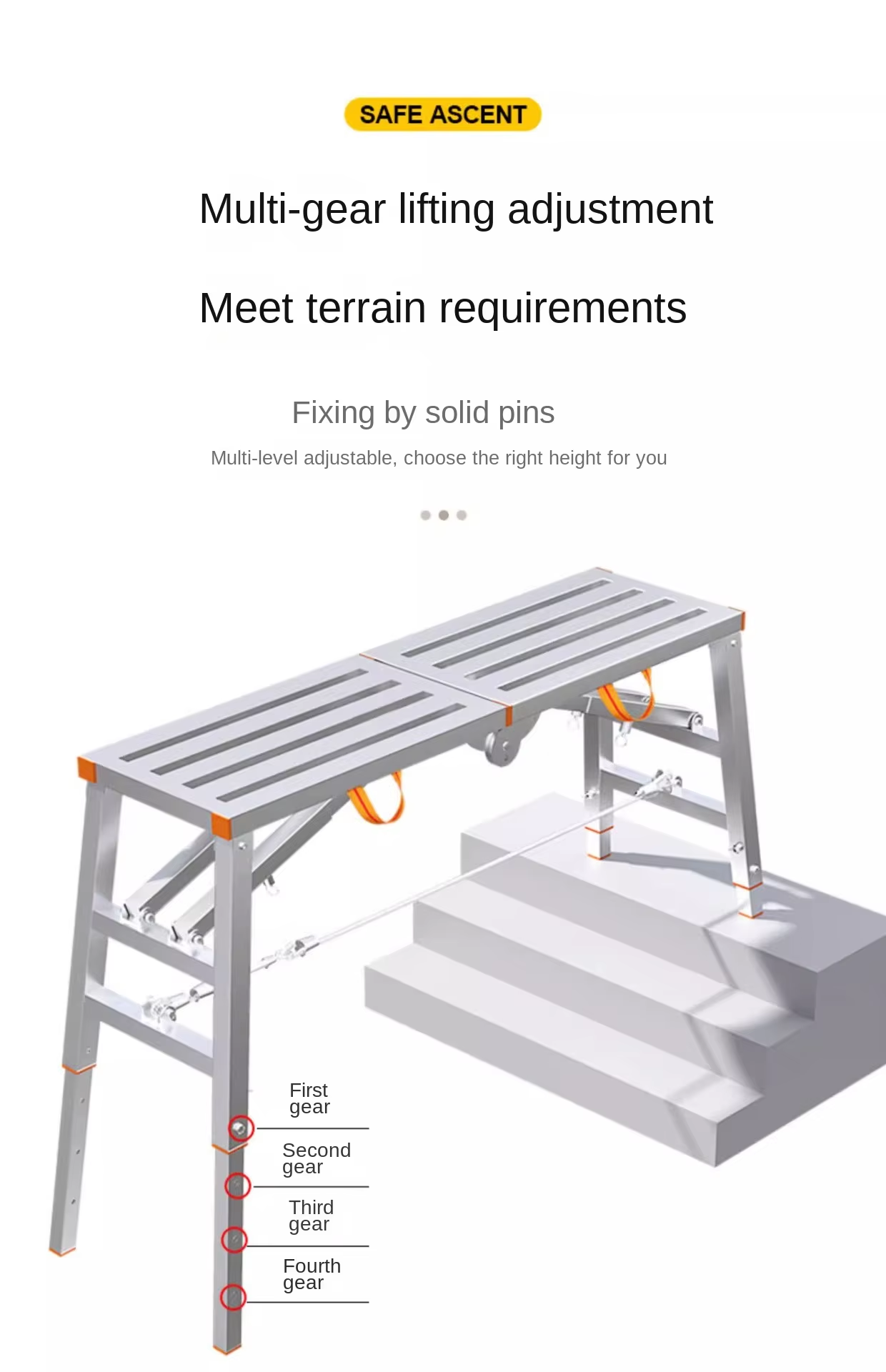 SAFE ASCENT

Multi-gear lifting adjustment

Meet terrain requirements

Fixing by solid pins

Multi-level adjustable, choose the right height for you

First gear

Second gear

Third gear

Fourth gear