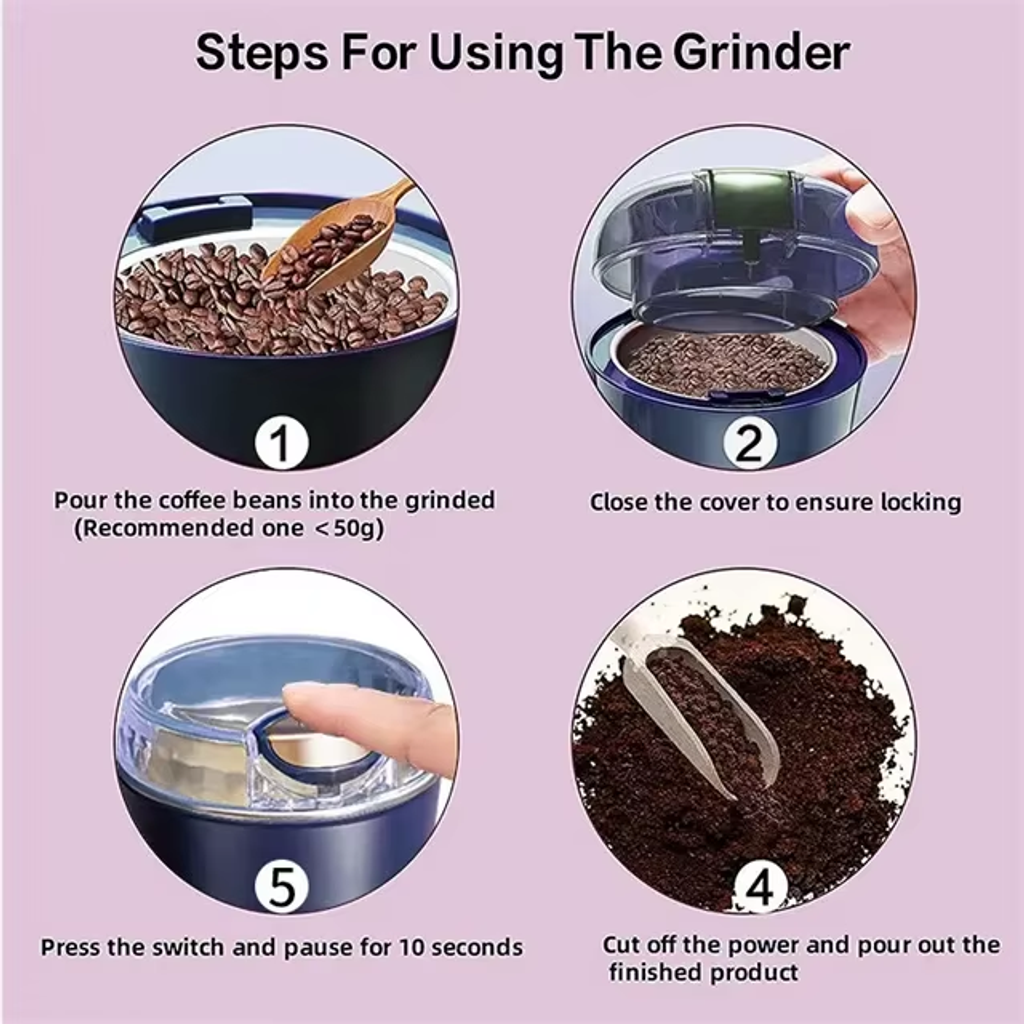 Steps For Using The Grinder

1

Pour the coffee beans into the grinded (Recommended one <50g)

2

Close the cover to ensure locking

5

Press the switch and pause for 10 seconds

4

Cut off the power and pour out the finished product