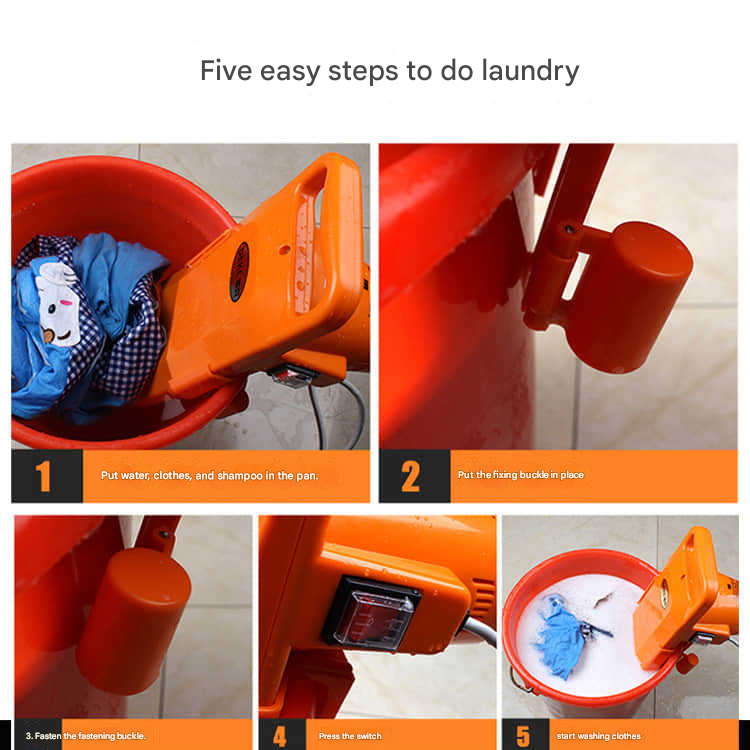 Five easy steps to do laundry

1 Put water, clothes, and shampoo in the pan.

2 Put the fixing buckle in place

3. Fasten the fastening buckle.

4 Press the switch

5 start washing clothes