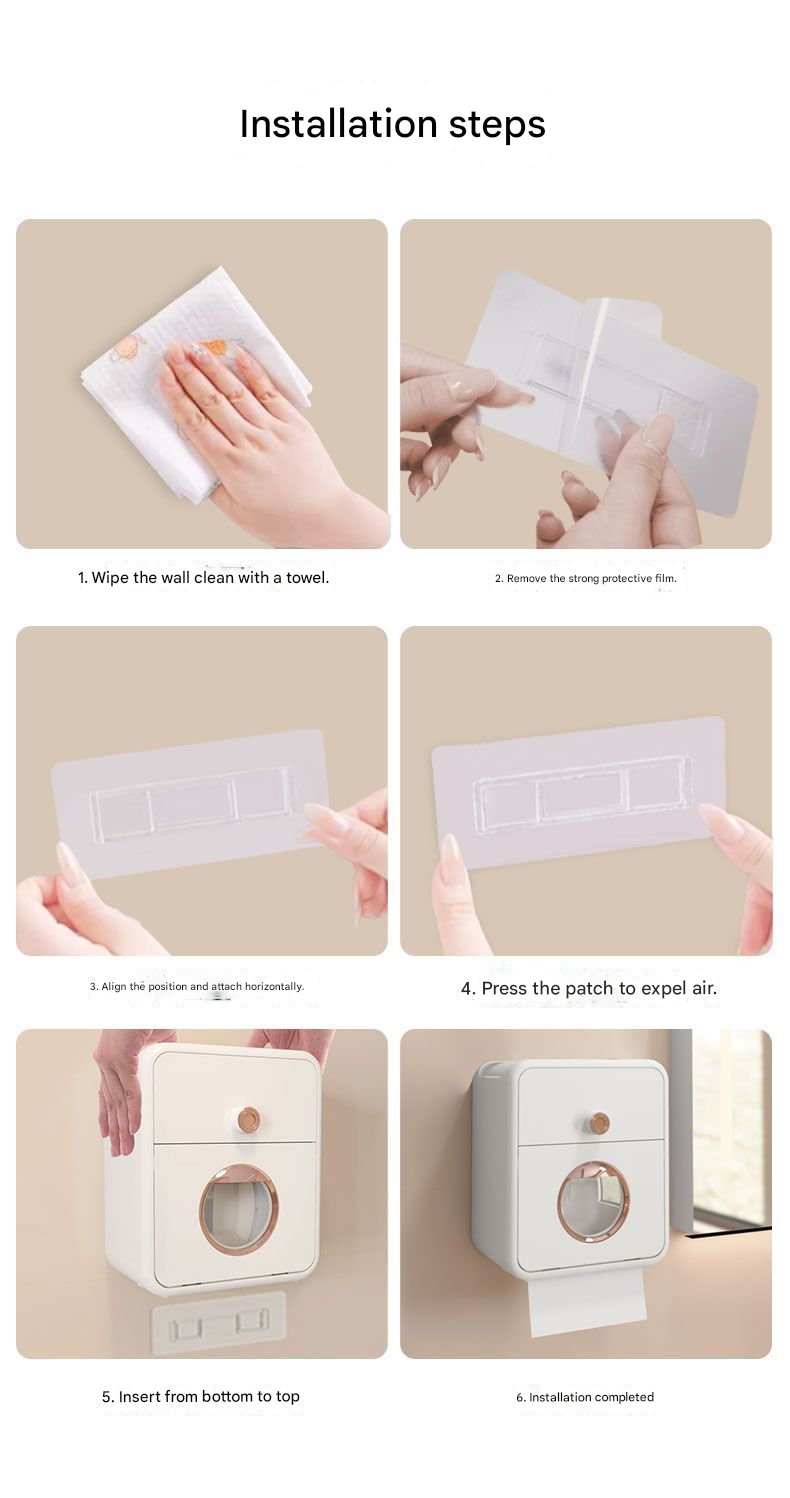 Installation steps

1. Wipe the wall clean with a towel.

2. Remove the strong protective film.

3. Align the position and attach horizontally.

4. Press the patch to expel air.

5. Insert from bottom to top

6. Installation completed