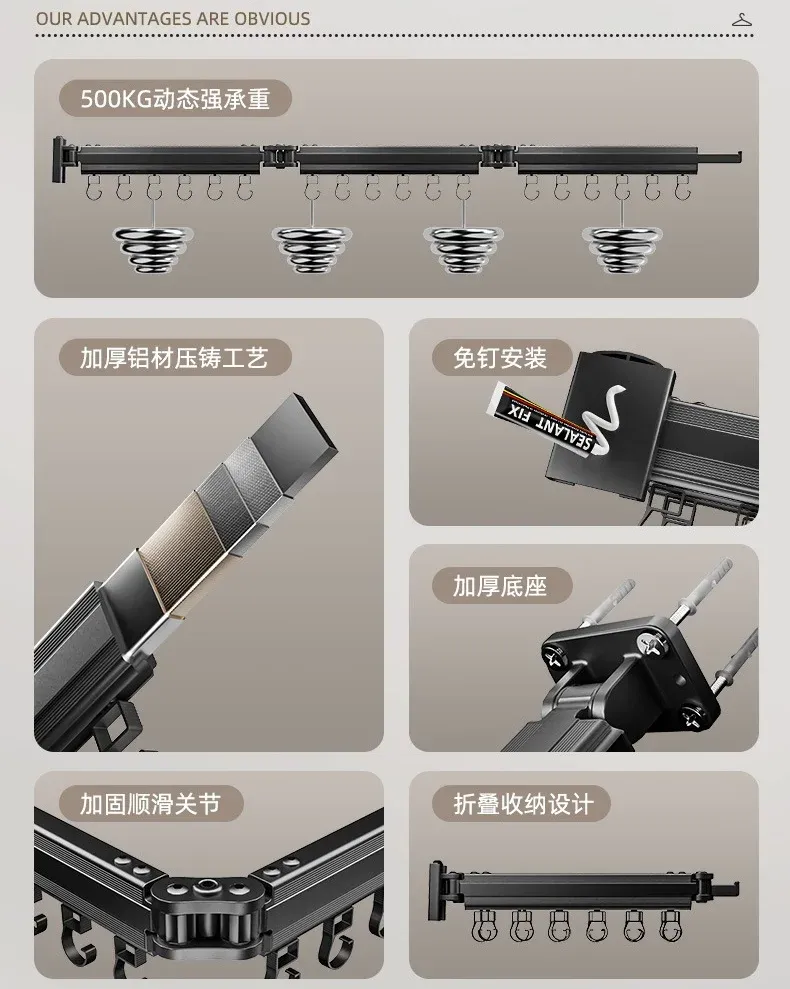 OUR ADVANTAGES ARE OBVIOUS

500KG动态强承重

加厚铝材压铸工艺

免钉安装

SEALANT FIX

加厚底座

加固顺滑关节

折叠收纳设计