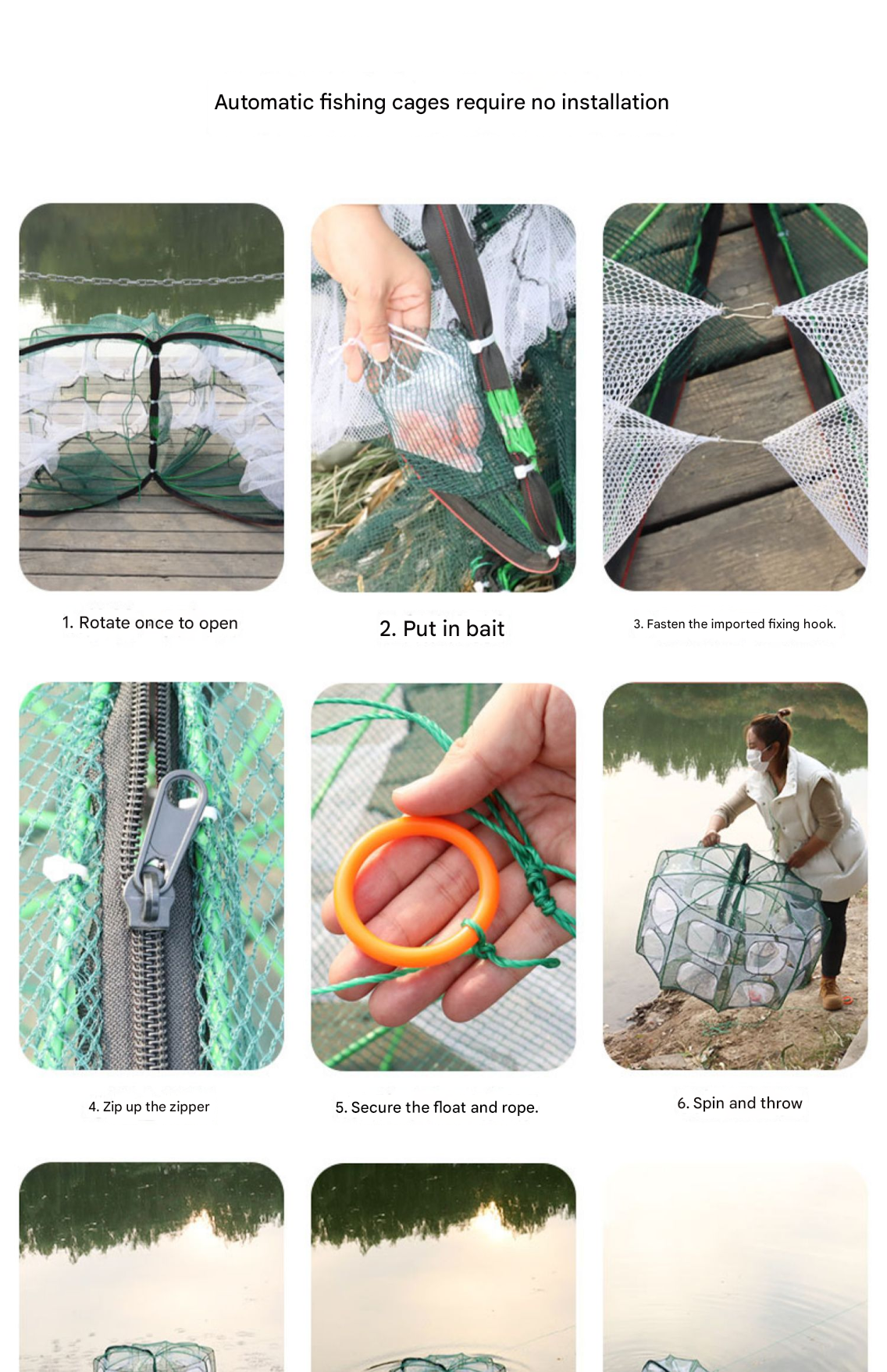 Automatic fishing cages require no installation

1. Rotate once to open

2. Put in bait

3. Fasten the imported fixing hook.

4. Zip up the zipper

5. Secure the float and rope.

6. Spin and throw