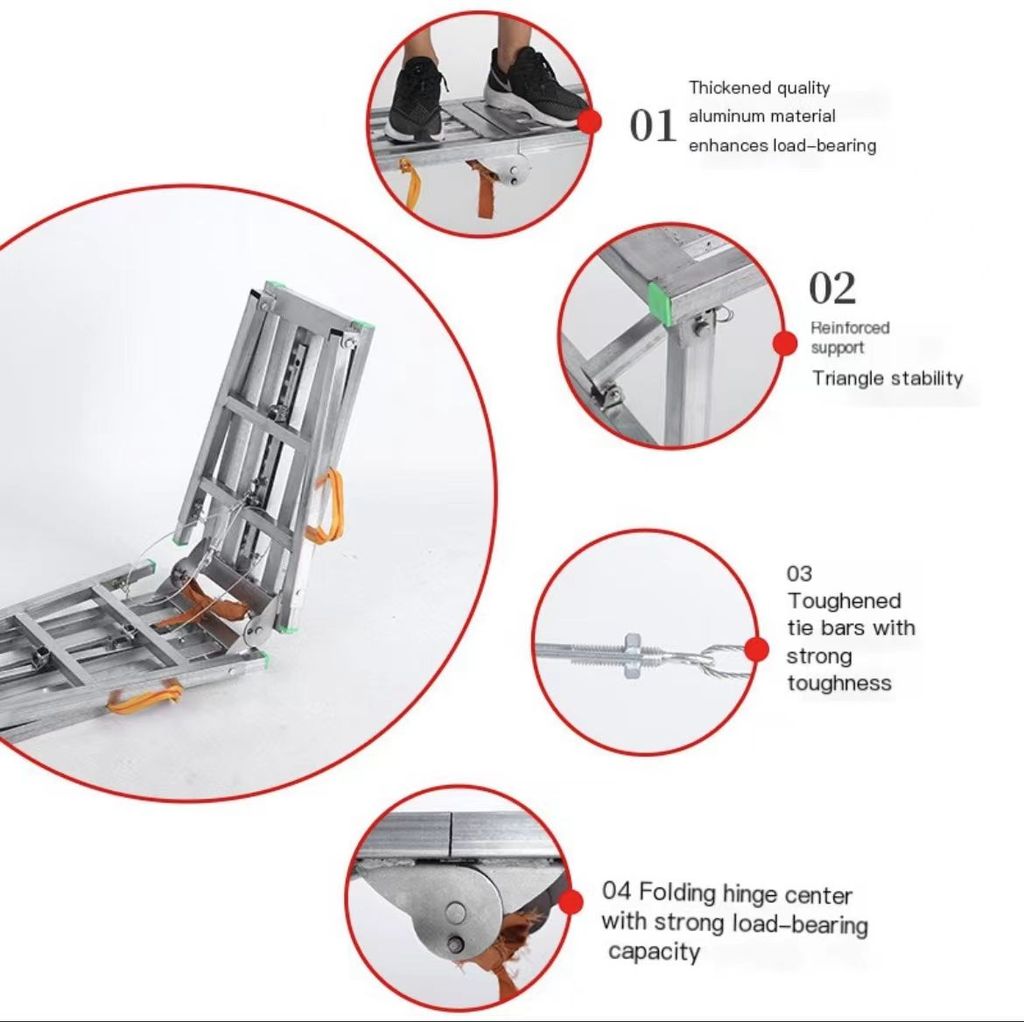 01 Thickened quality aluminum material enhances load-bearing

02
Reinforced support
Triangle stability

03
Toughened tie bars with strong toughness

04 Folding hinge center with strong load-bearing capacity