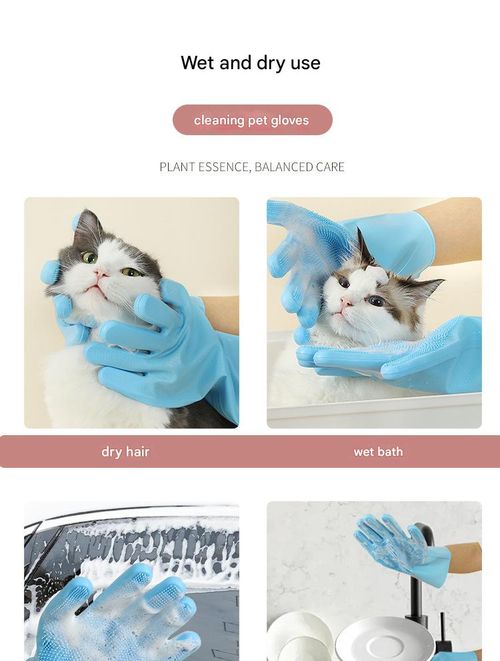 Wet and dry use

cleaning pet gloves

PLANT ESSENCE, BALANCED CARE

dry hair

wet bath