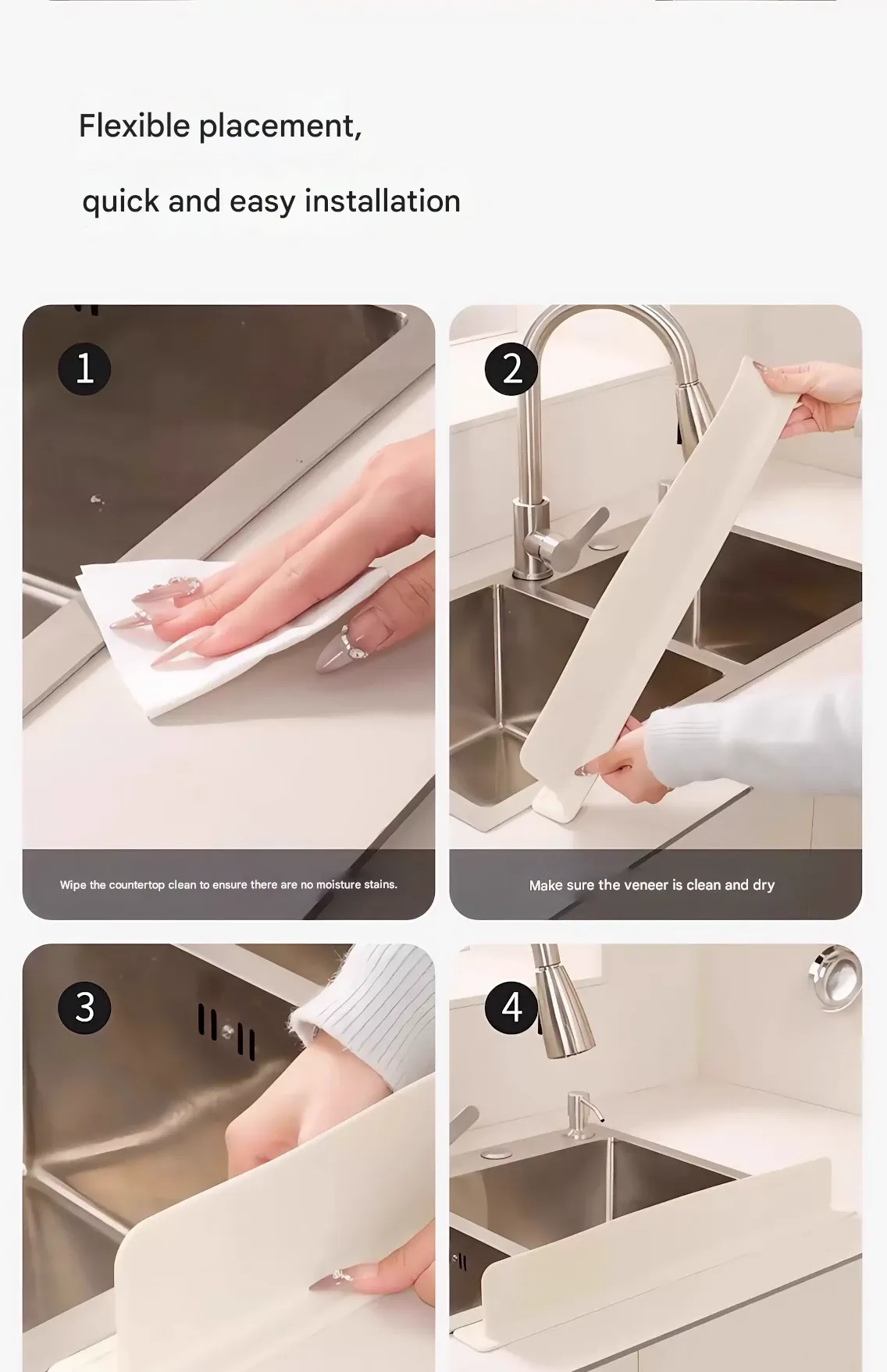 Flexible placement,

quick and easy installation

1

Wipe the countertop clean to ensure there are no moisture stains.

2

Make sure the veneer is clean and dry

3

4