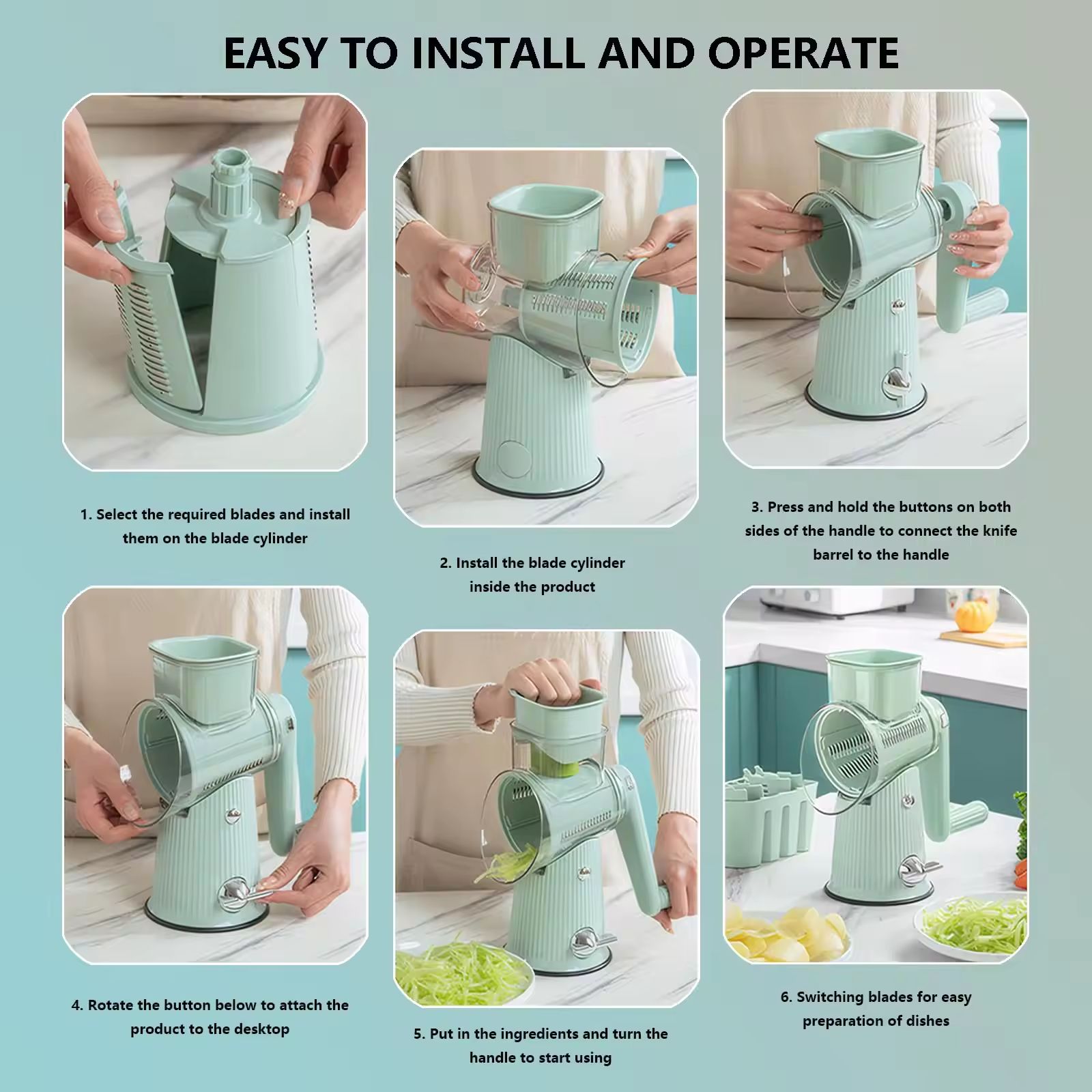 EASY TO INSTALL AND OPERATE

1. Select the required blades and install them on the blade cylinder

2. Install the blade cylinder inside the product

3. Press and hold the buttons on both sides of the handle to connect the knife barrel to the handle

4. Rotate the button below to attach the product to the desktop

5. Put in the ingredients and turn the handle to start using

6. Switching blades for easy preparation of dishes