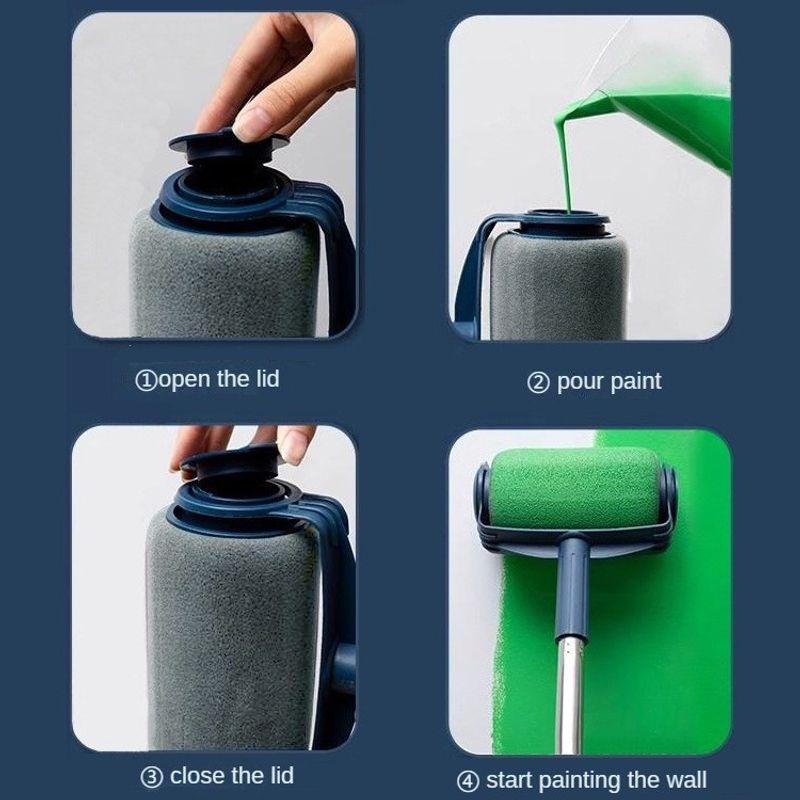 ①open the lid

② pour paint

③ close the lid

④ start painting the wall