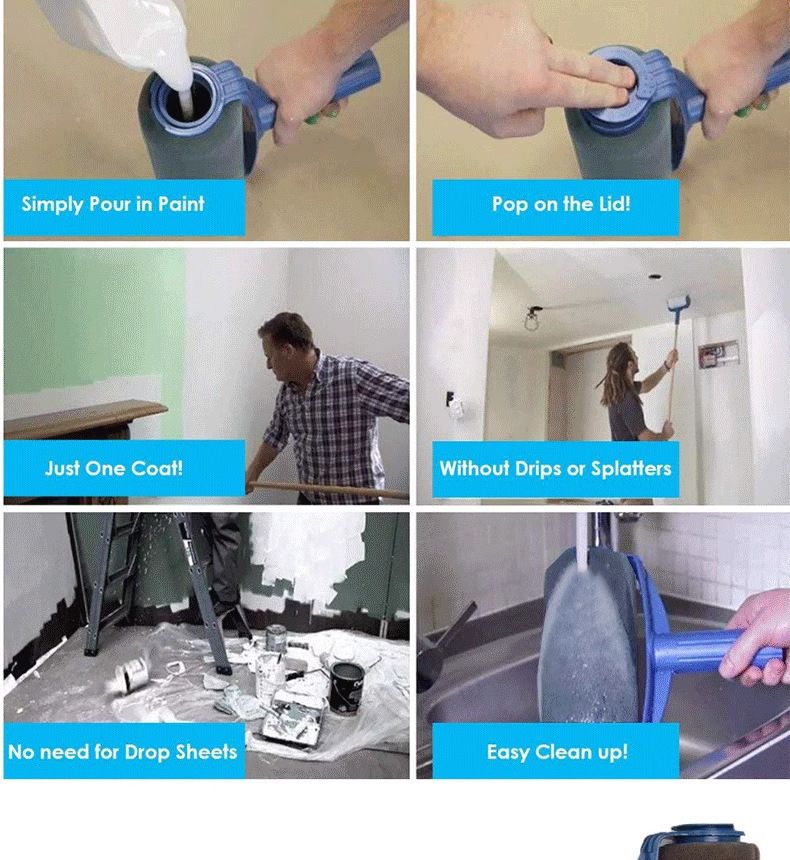 Simply Pour in Paint

Pop on the Lid!

Just One Coat!

Without Drips or Splatters

No need for Drop Sheets

Easy Clean up!