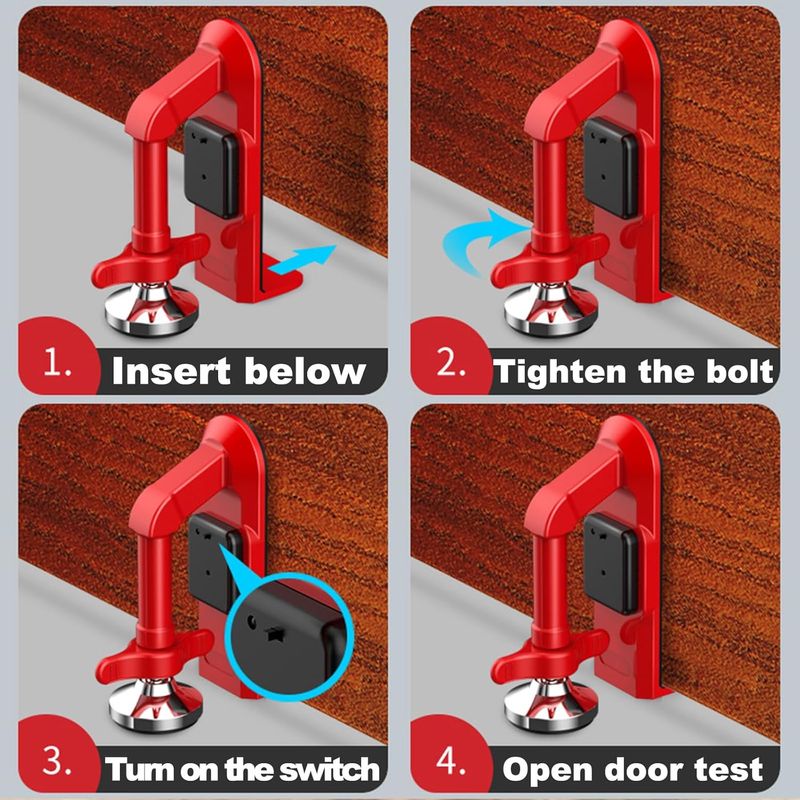 1. Insert below

2. Tighten the bolt

3. Turn on the switch

4. Open door test