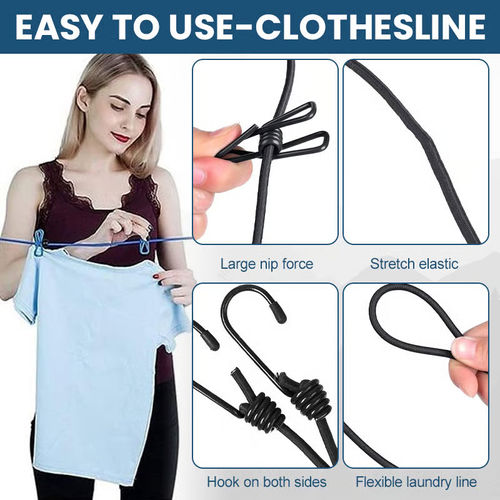 EASY TO USE-CLOTHESLINE

Large nip force

Stretch elastic

Hook on both sides

Flexible laundry line