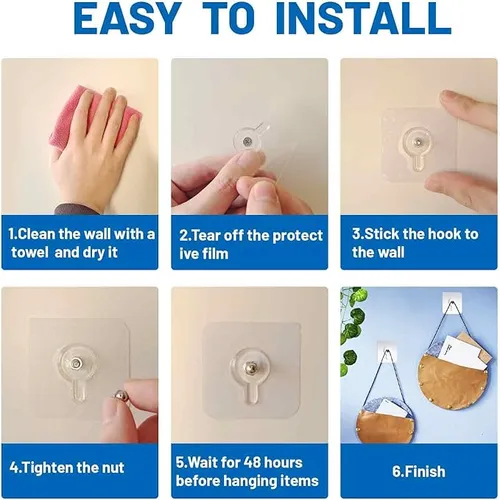 EASY TO INSTALL

1.Clean the wall with a towel and dry it

2.Tear off the protect ive film

3.Stick the hook to the wall

4.Tighten the nut

5.Wait for 48 hours before hanging items

6.Finish