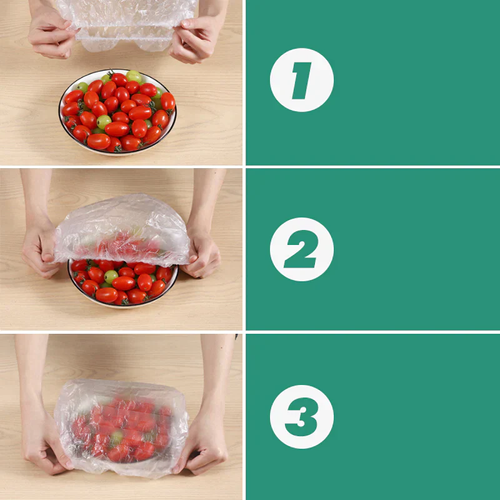 1

2

3