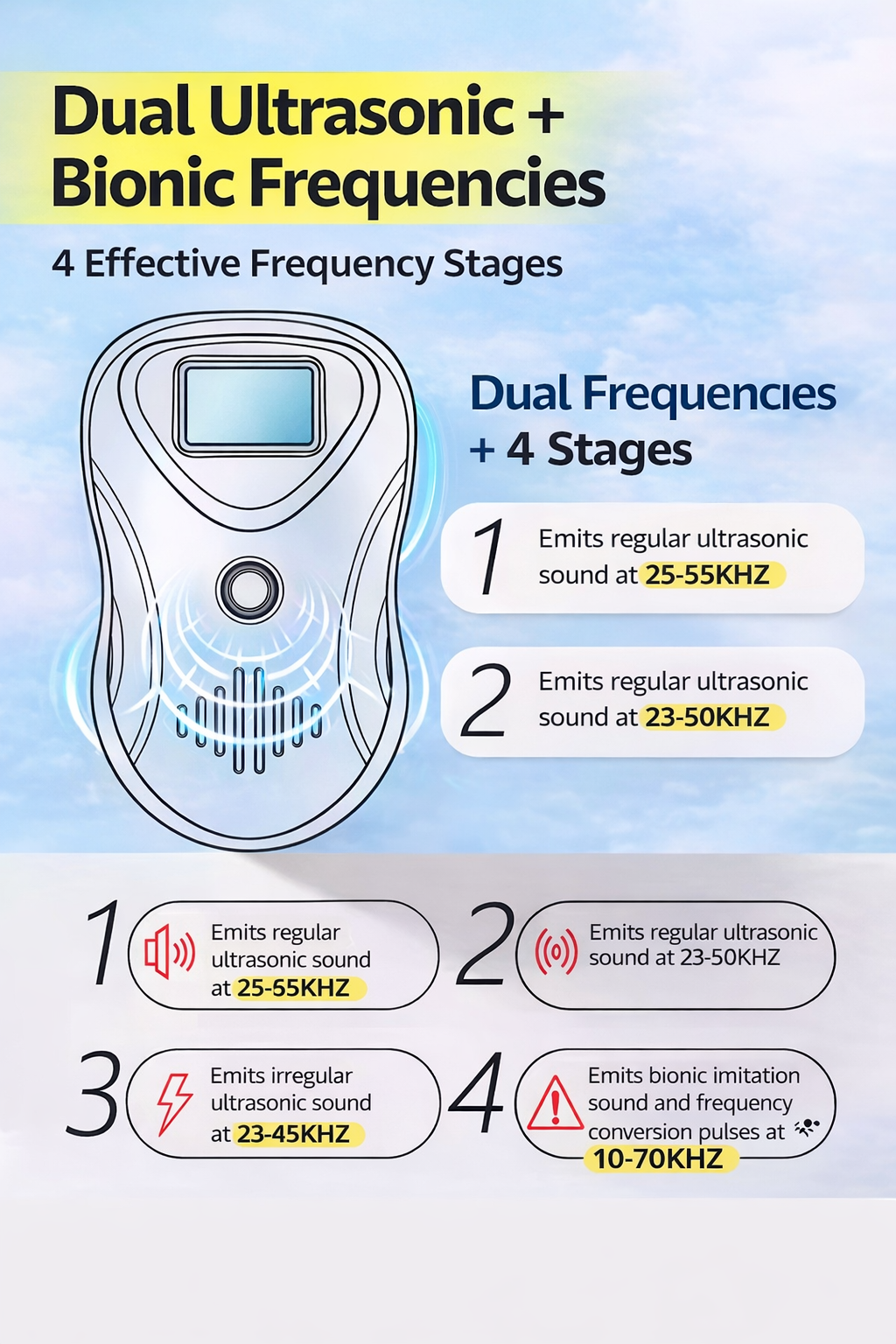 Dual Ultrasonic + Bionic Frequencies

4 Effective Frequency Stages

Dual Frequencies + 4 Stages

1 Emits regular ultrasonic sound at 25-55KHZ

2 Emits regular ultrasonic sound at 23-50KHZ

1 Emits regular ultrasonic sound at 25-55KHZ

2 Emits regular ultrasonic sound at 23-50KHZ

3 Emits irregular ultrasonic sound at 23-45KHZ

4 Emits bionic imitation sound and frequency conversion pulses at 10-70KHZ