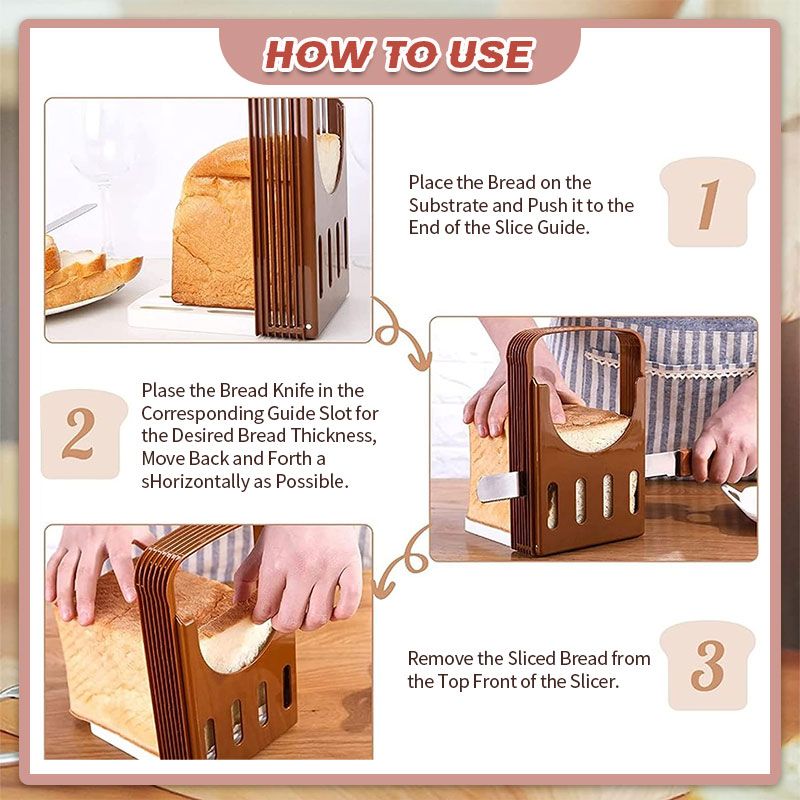 HOW TO USE

Place the Bread on the Substrate and Push it to the End of the Slice Guide.

1

2

Plase the Bread Knife in the Corresponding Guide Slot for the Desired Bread Thickness, Move Back and Forth a sHorizontally as Possible.

Remove the Sliced Bread from the Top Front of the Slicer.

3