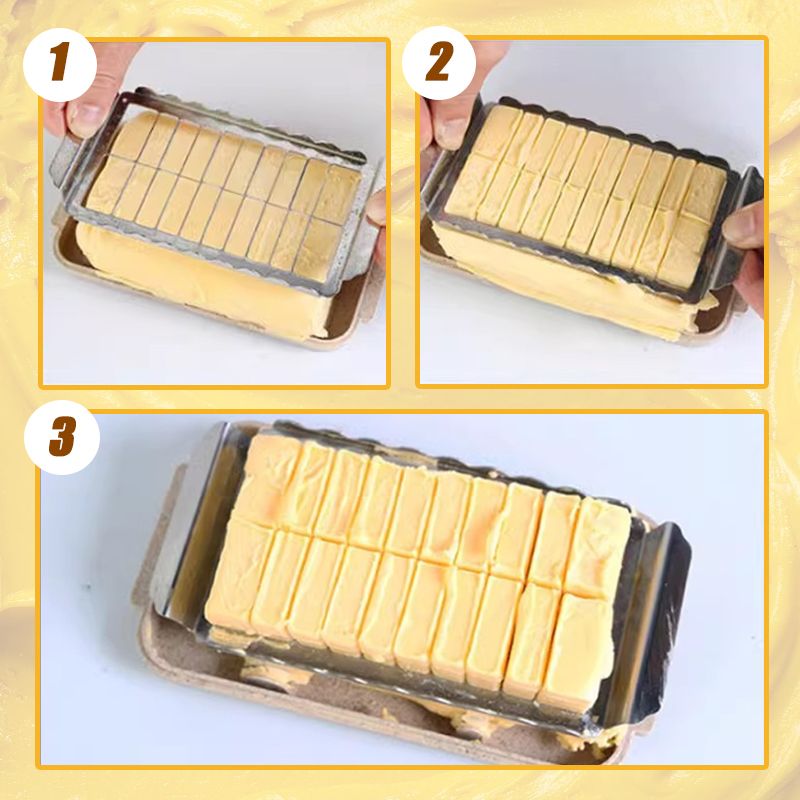 1

2

3