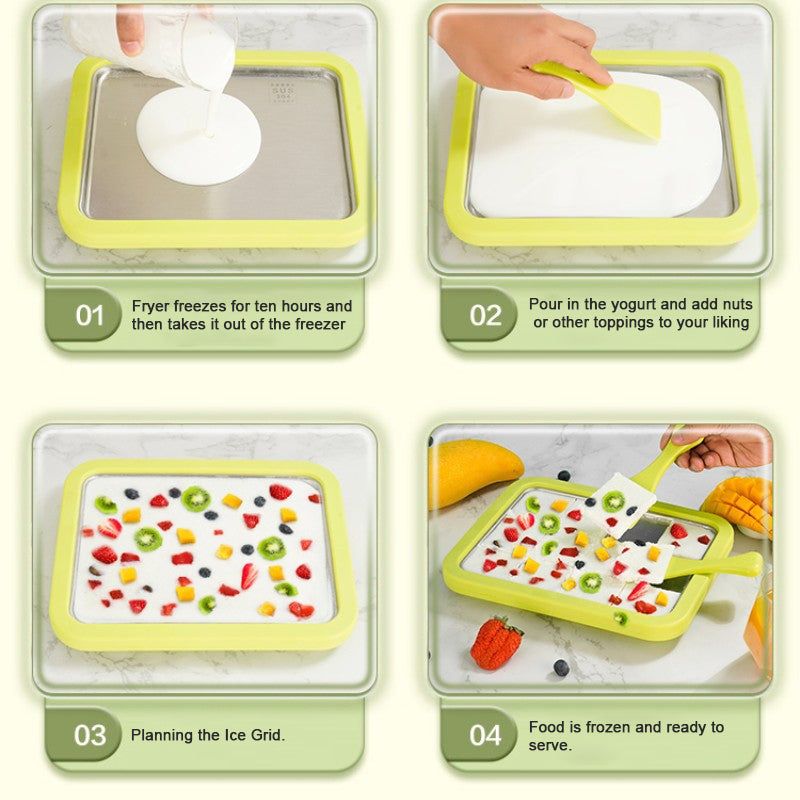 SUS 304

01 Fryer freezes for ten hours and then takes it out of the freezer

02 Pour in the yogurt and add nuts or other toppings to your liking

03 Planning the Ice Grid.

04 Food is frozen and ready to serve.