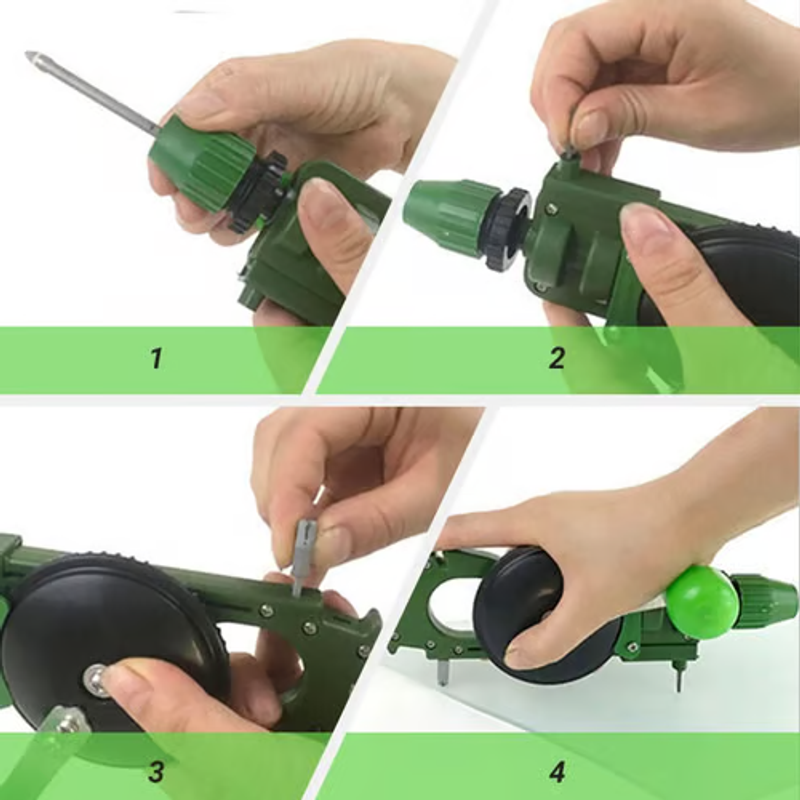 1
2
3
4