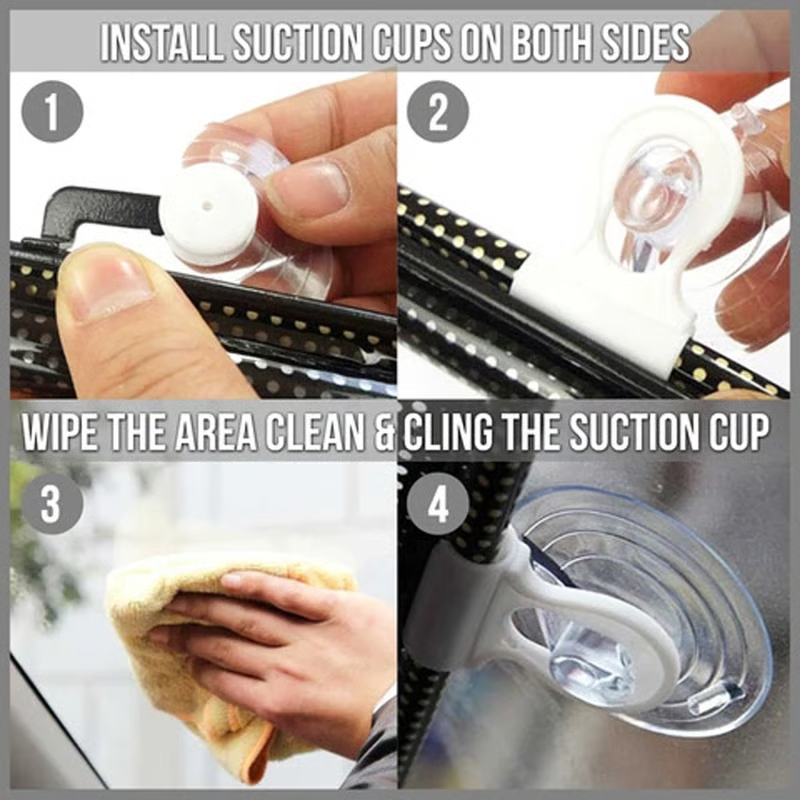 INSTALL SUCTION CUPS ON BOTH SIDES

1

2

WIPE THE AREA CLEAN & CLING THE SUCTION CUP

3

4