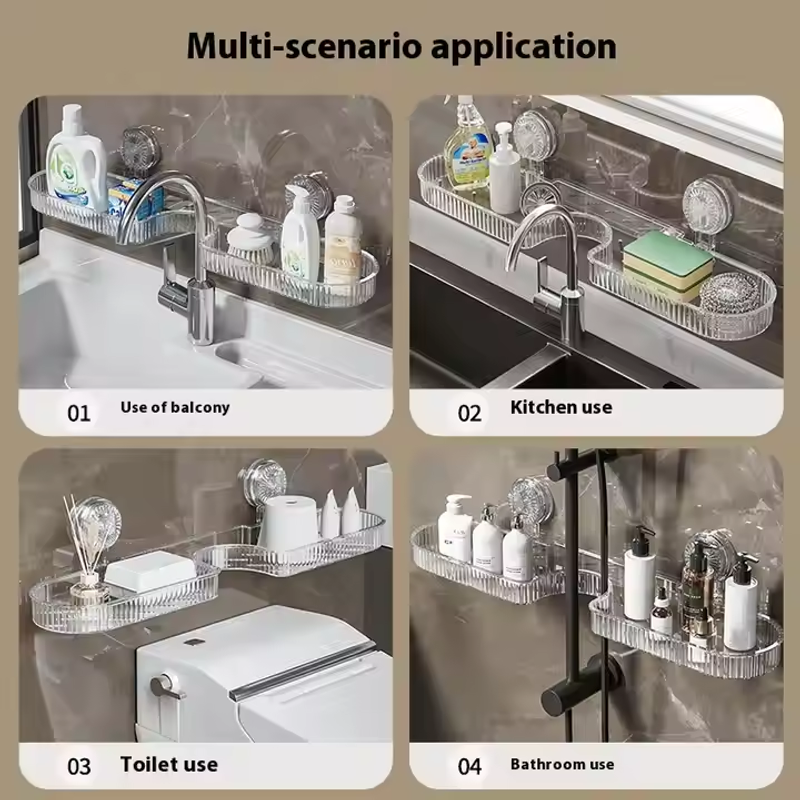 Multi-scenario application

01 Use of balcony

02 Kitchen use

03 Toilet use

04 Bathroom use