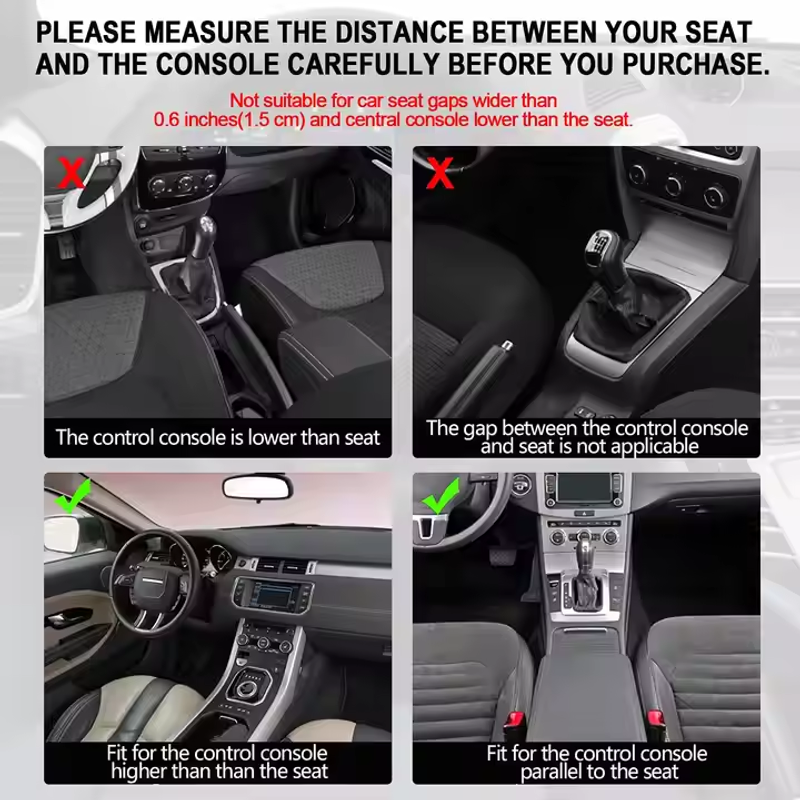 PLEASE MEASURE THE DISTANCE BETWEEN YOUR SEAT AND THE CONSOLE CAREFULLY BEFORE YOU PURCHASE.

Not suitable for car seat gaps wider than 0.6 inches(1.5 cm) and central console lower than the seat.

The control console is lower than seat

The gap between the control console and seat is not applicable

Fit for the control console higher than than the seat

Fit for the control console parallel to the seat