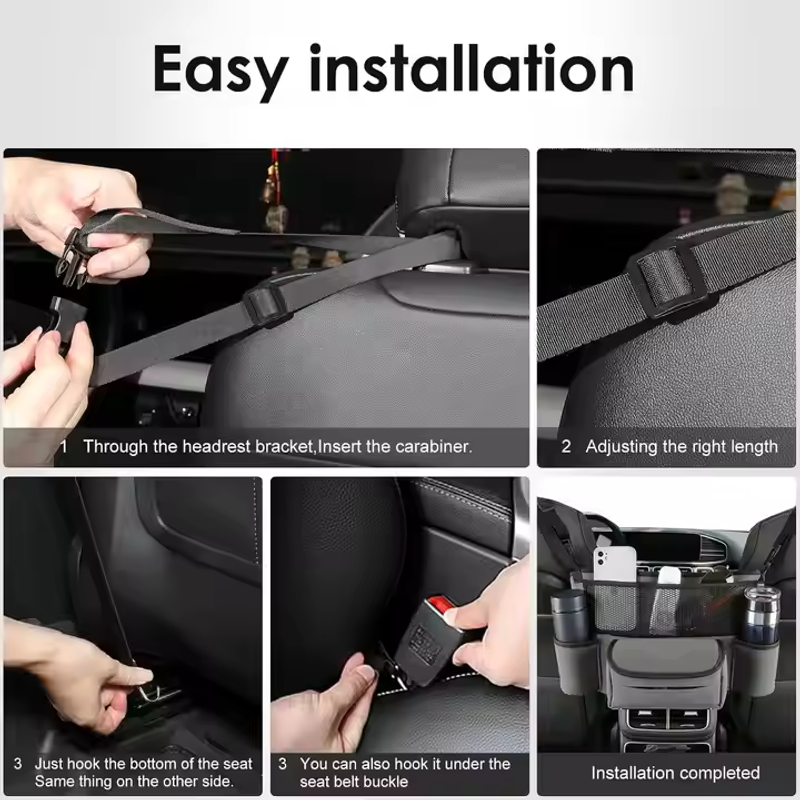 Easy installation

1 Through the headrest bracket,Insert the carabiner.

2 Adjusting the right length

3 Just hook the bottom of the seat Same thing on the other side.

3 You can also hook it under the seat belt buckle

Installation completed