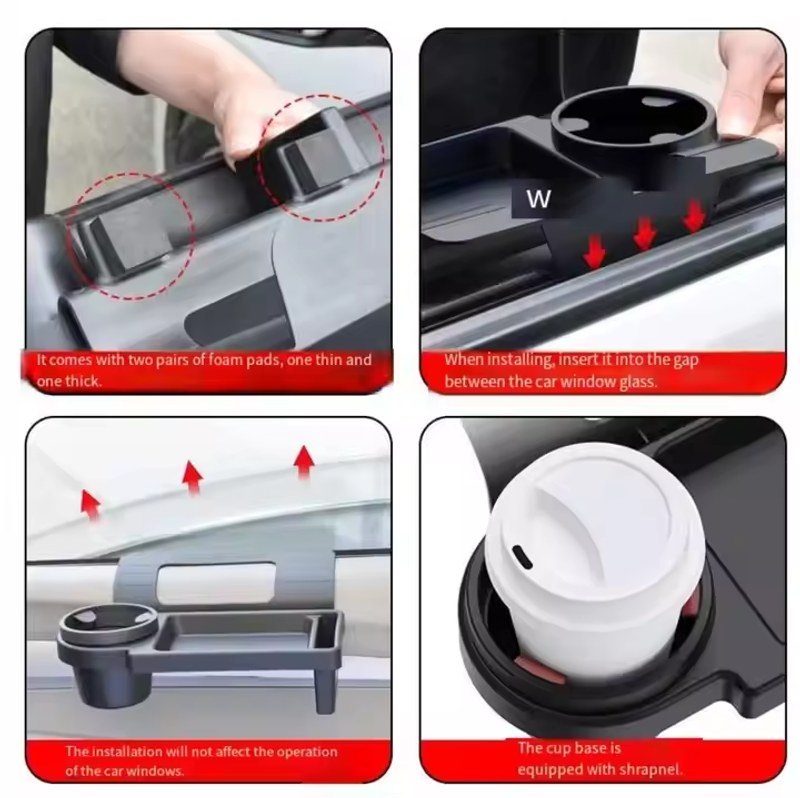 It comes with two pairs of foam pads, one thin and one thick.

W

When installing, insert it into the gap between the car window glass.

The installation will not affect the operation of the car windows.

The cup base is equipped with shrapnel.