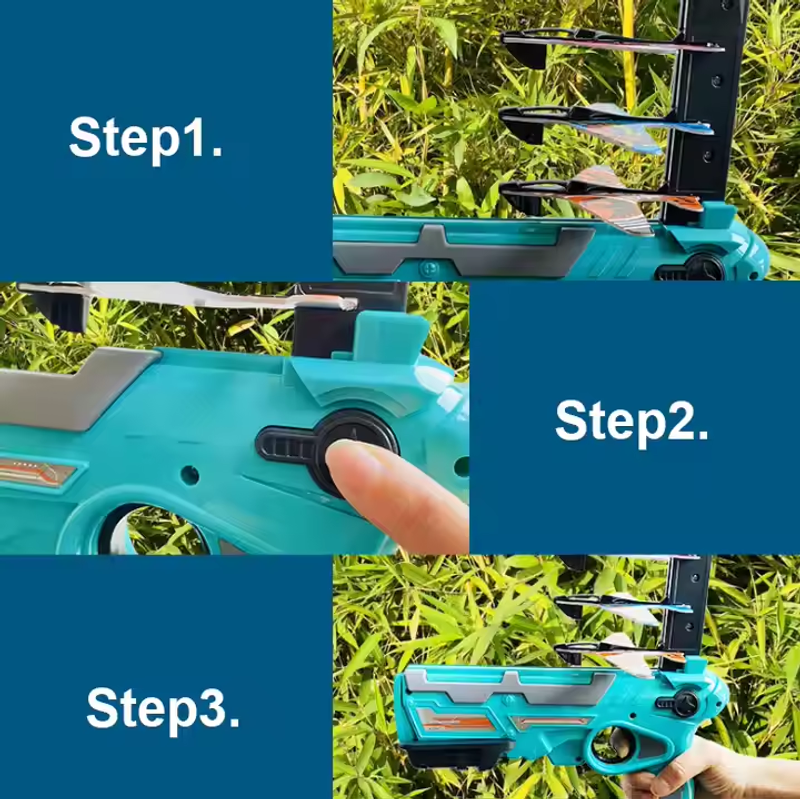 Step1.

Step2.

Step3.