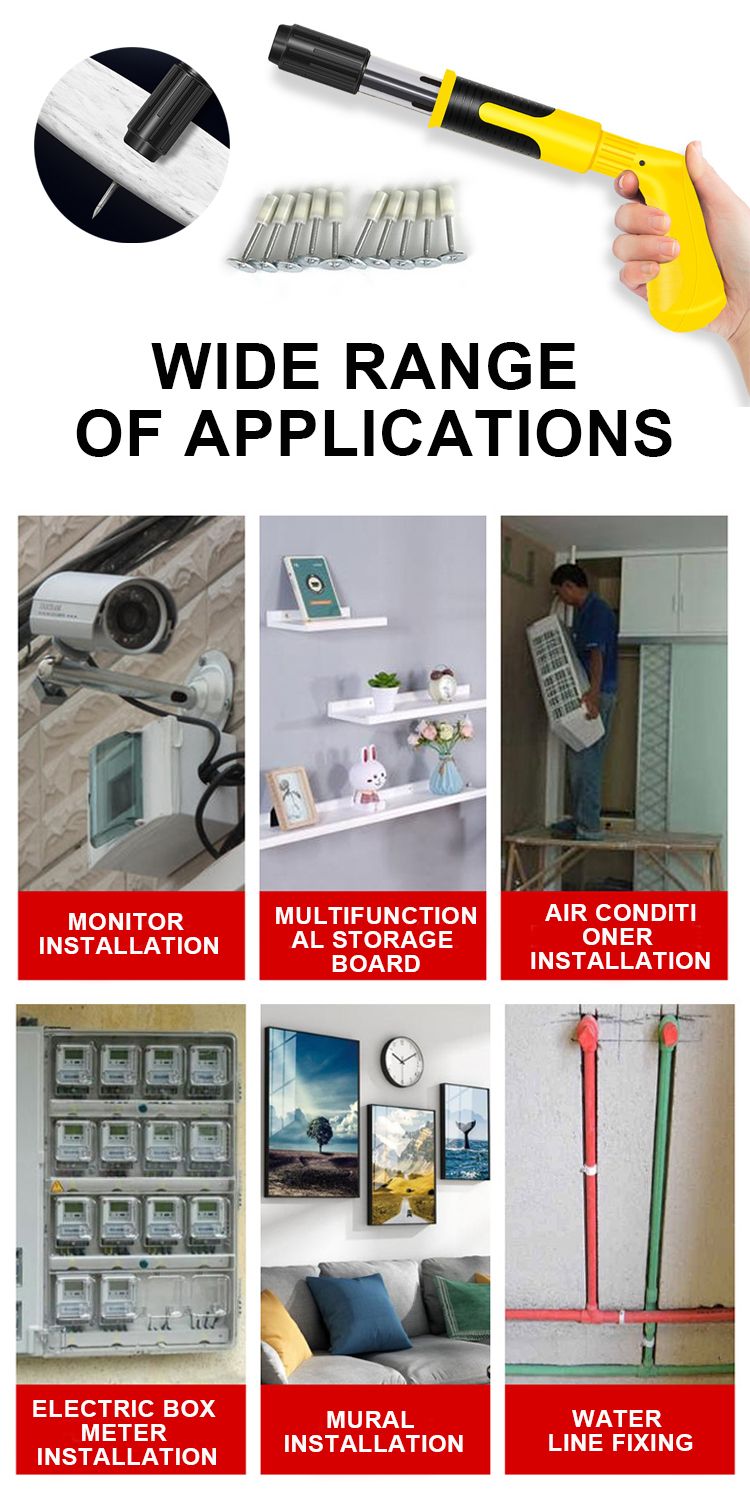 WIDE RANGE OF APPLICATIONS

MONITOR INSTALLATION

MULTIFUNCTION AL STORAGE BOARD

AIR CONDITI ONER INSTALLATION

ELECTRIC BOX METER INSTALLATION

MURAL INSTALLATION

WATER LINE FIXING