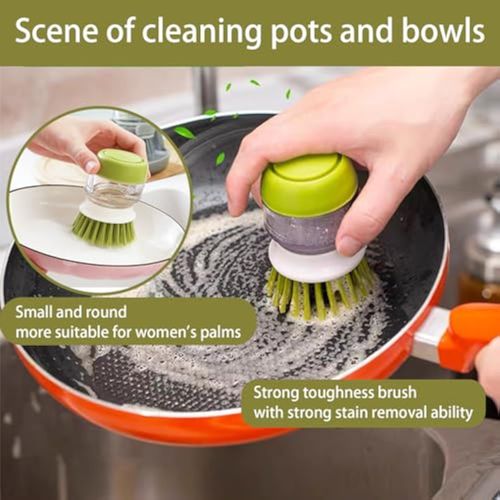 Scene of cleaning pots and bowls

Small and round
more suitable for women's palms

Strong toughness brush
with strong stain removal ability