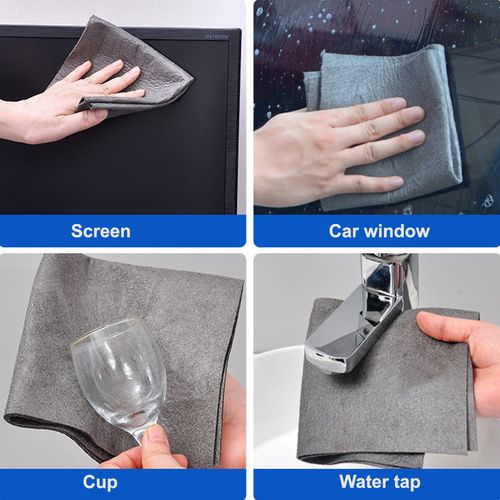 Screen

Car window

Cup

Water tap