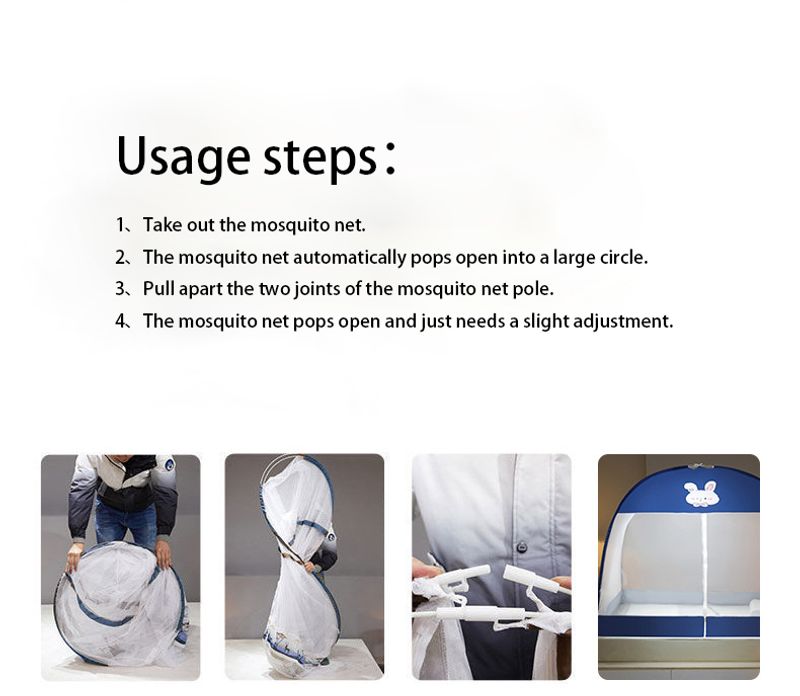 Usage steps：

1、Take out the mosquito net.
2、The mosquito net automatically pops open into a large circle.
3、Pull apart the two joints of the mosquito net pole.
4、The mosquito net pops open and just needs a slight adjustment.