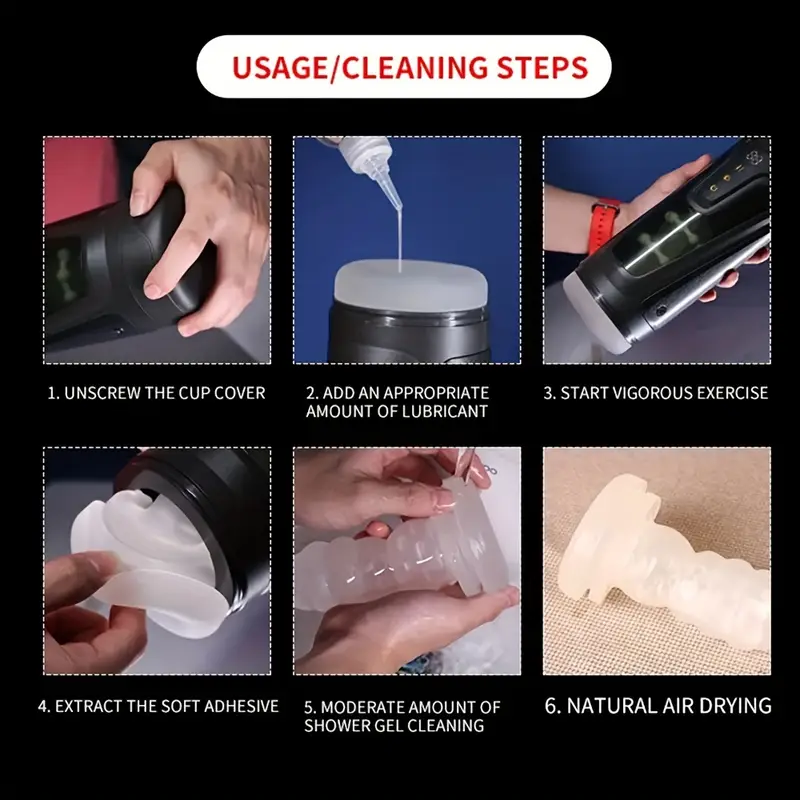 USAGE/CLEANING STEPS

1. UNSCREW THE CUP COVER

2. ADD AN APPROPRIATE AMOUNT OF LUBRICANT

3. START VIGOROUS EXERCISE

4. EXTRACT THE SOFT ADHESIVE

5. MODERATE AMOUNT OF SHOWER GEL CLEANING

6. NATURAL AIR DRYING