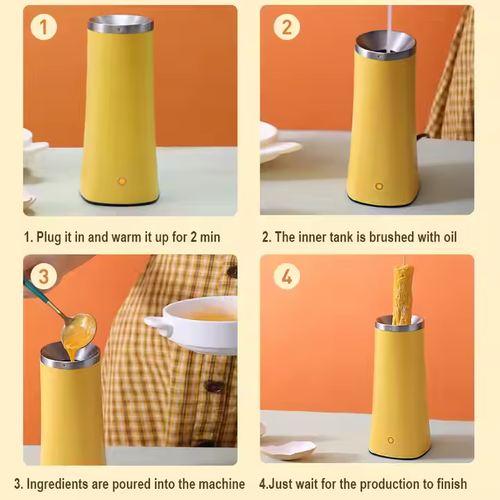 1

1. Plug it in and warm it up for 2 min

2

2. The inner tank is brushed with oil

3

3. Ingredients are poured into the machine

4

4.Just wait for the production to finish