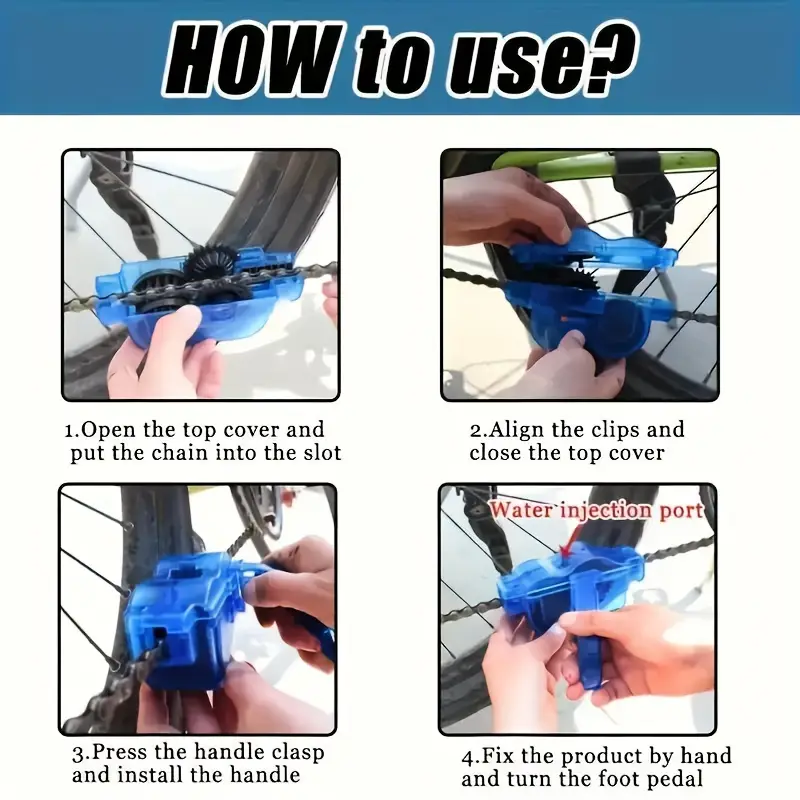 HOW to use?

1.Open the top cover and put the chain into the slot

2.Align the clips and close the top cover

3.Press the handle clasp and install the handle

Water injection port

4.Fix the product by hand and turn the foot pedal