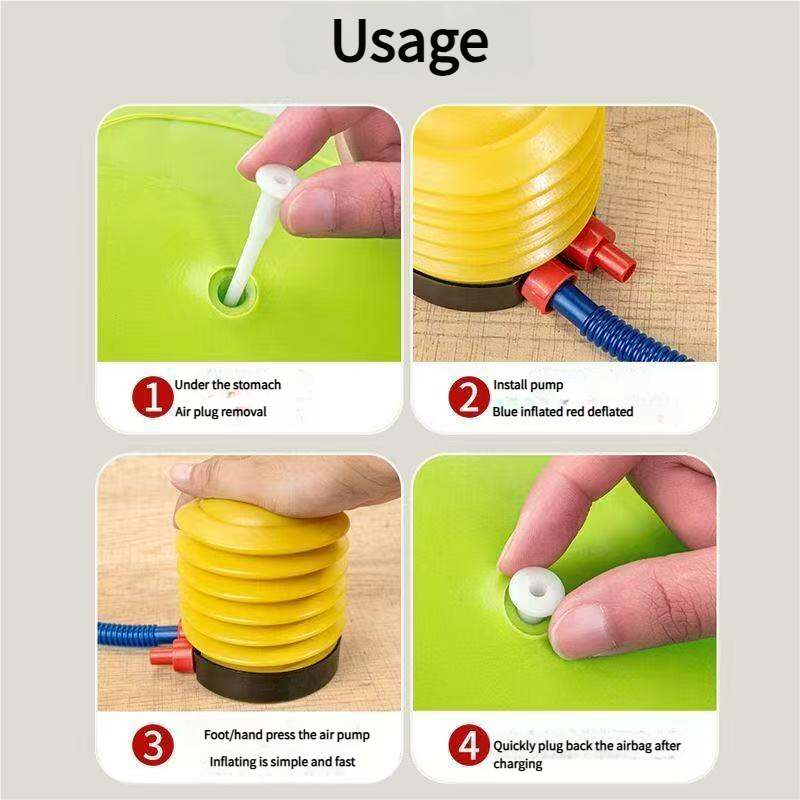 Usage

1 Under the stomach
Air plug removal

2 Install pump
Blue inflated red deflated

3 Foot/hand press the air pump
Inflating is simple and fast

4 Quickly plug back the airbag after charging