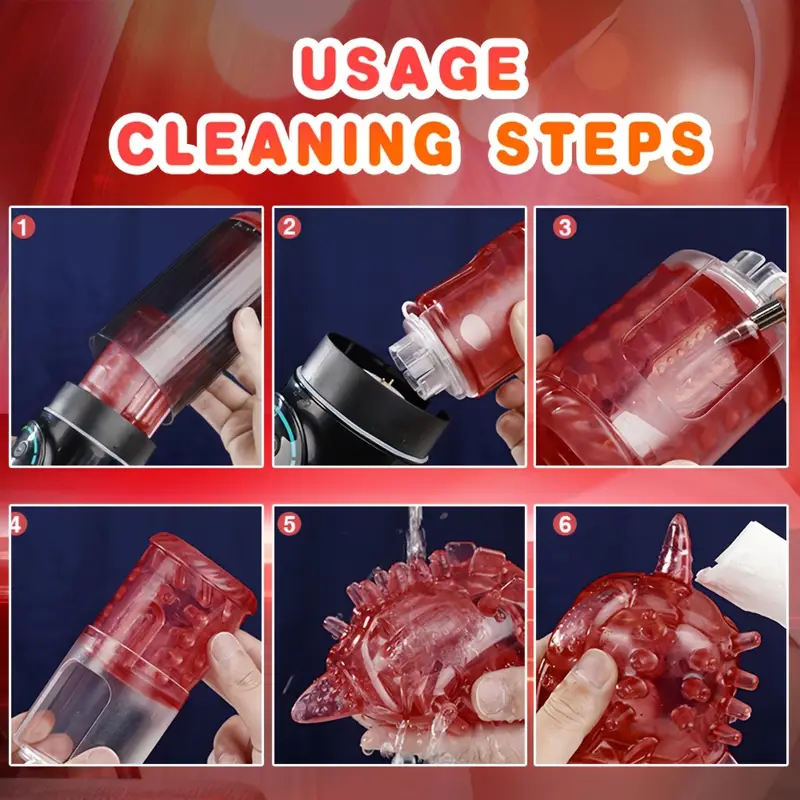 USAGE
CLEANING STEPS

1

2

3

4

5

6