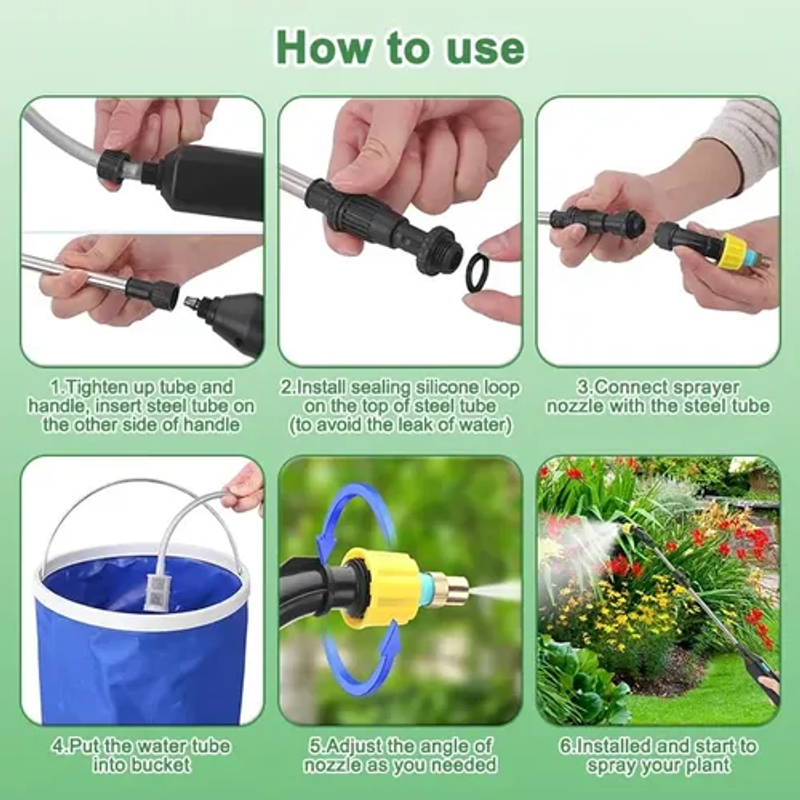 How to use

1.Tighten up tube and handle, insert steel tube on the other side of handle

2.Install sealing silicone loop on the top of steel tube (to avoid the leak of water)

3.Connect sprayer nozzle with the steel tube

4.Put the water tube into bucket

5.Adjust the angle of nozzle as you needed

6.Installed and start to spray your plant