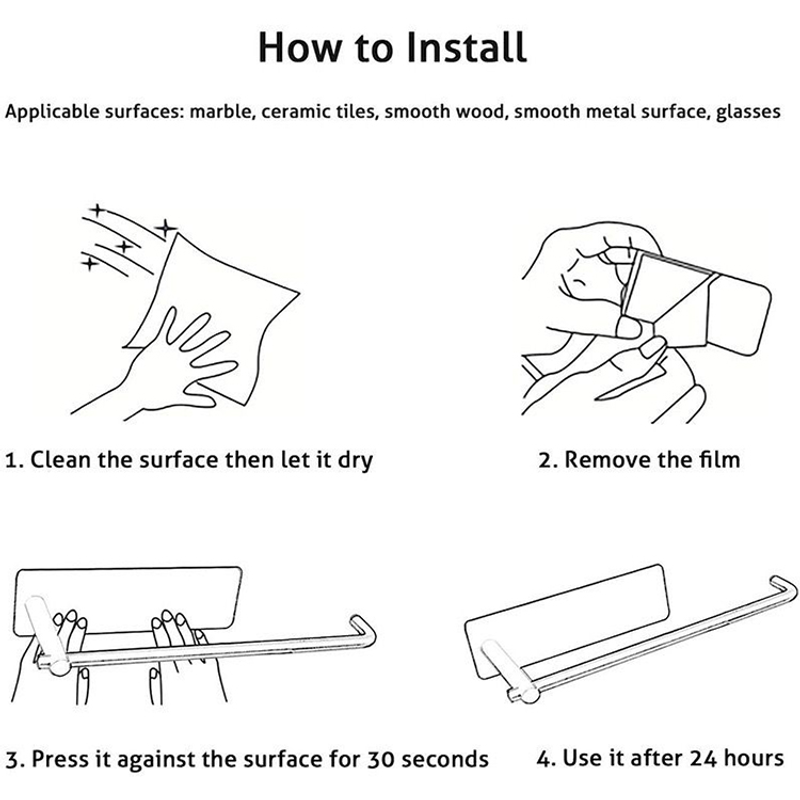 How to Install

Applicable surfaces: marble, ceramic tiles, smooth wood, smooth metal surface, glasses

1. Clean the surface then let it dry

2. Remove the film

3. Press it against the surface for 30 seconds

4. Use it after 24 hours