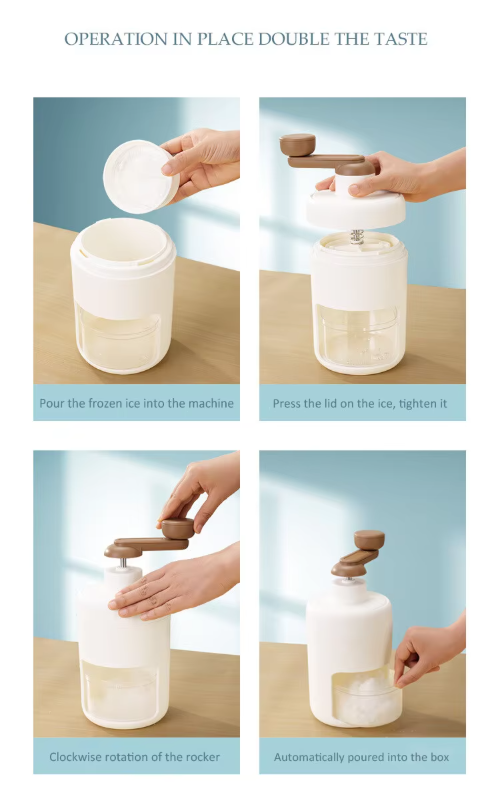 OPERATION IN PLACE DOUBLE THE TASTE

Pour the frozen ice into the machine

Press the lid on the ice, tighten it

Clockwise rotation of the rocker

Automatically poured into the box