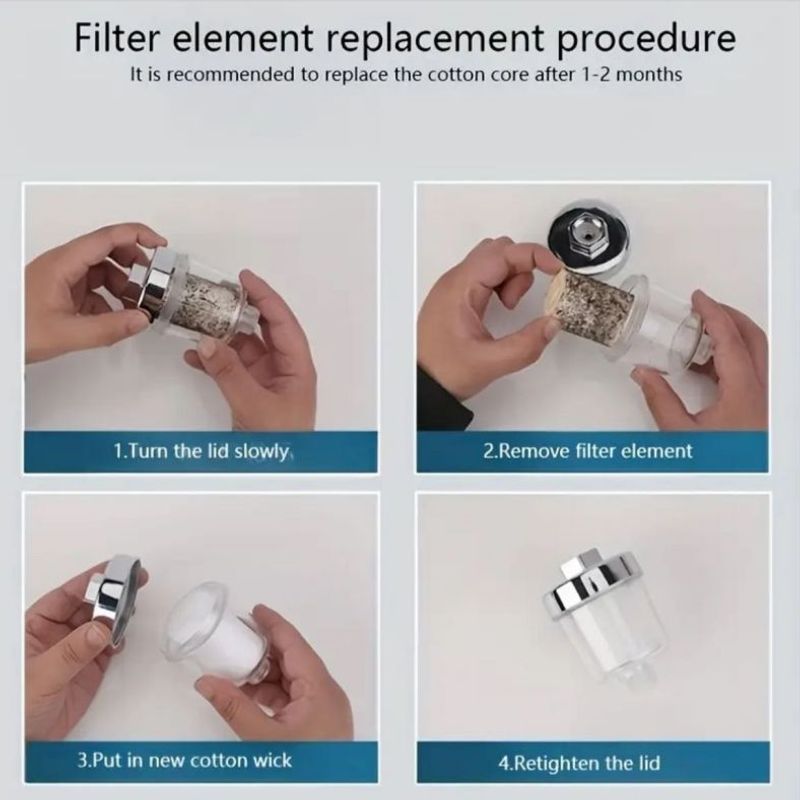 Filter element replacement procedure

It is recommended to replace the cotton core after 1-2 months

1.Turn the lid slowly

2.Remove filter element

3.Put in new cotton wick

4.Retighten the lid