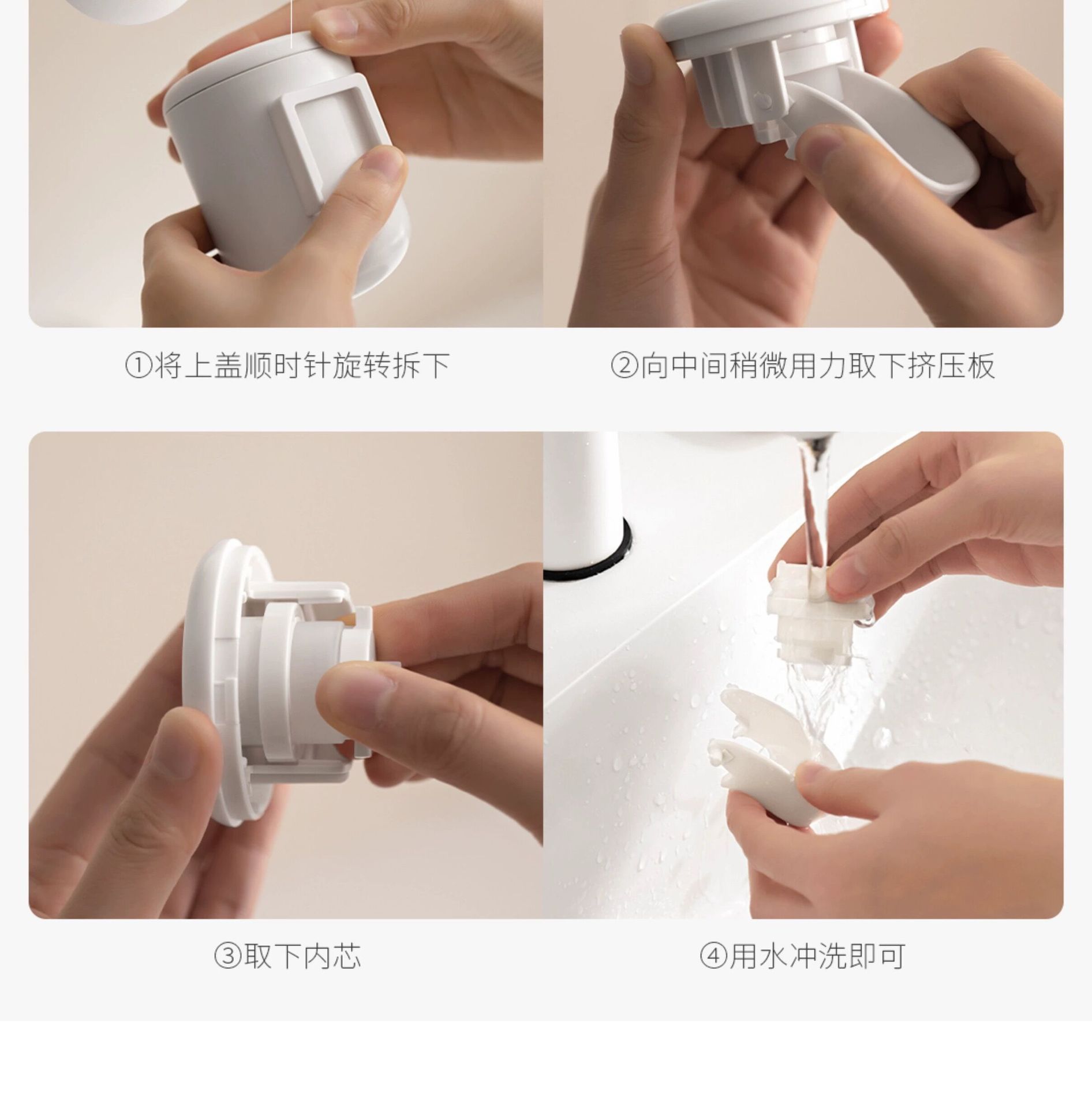 ①将上盖顺时针旋转拆下

②向中间稍微用力取下挤压板

③取下内芯

④用水冲洗即可