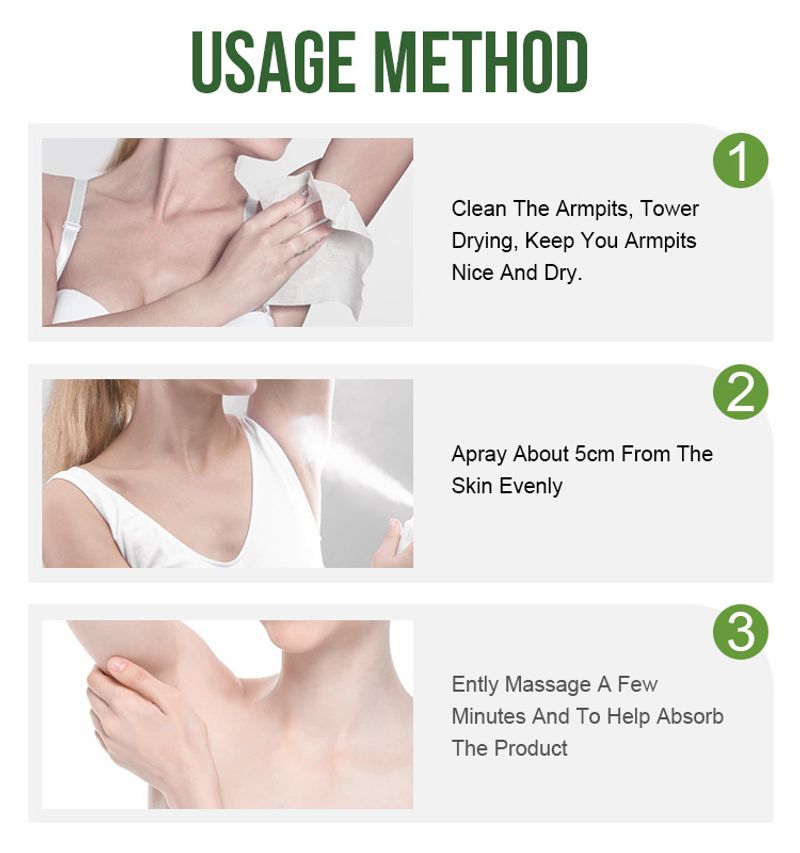 USAGE METHOD

1

Clean The Armpits, Tower Drying, Keep You Armpits Nice And Dry.

2

Apray About 5cm From The Skin Evenly

3

Ently Massage A Few Minutes And To Help Absorb The Product