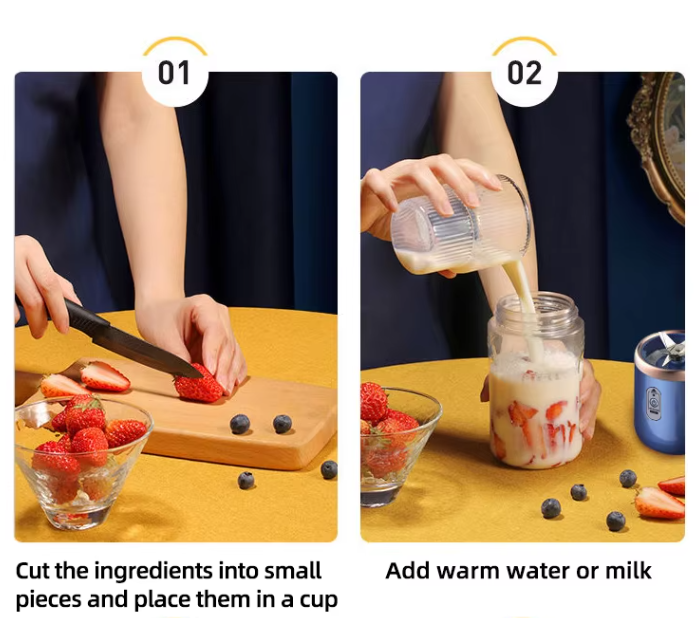 01

Cut the ingredients into small pieces and place them in a cup

02

Add warm water or milk