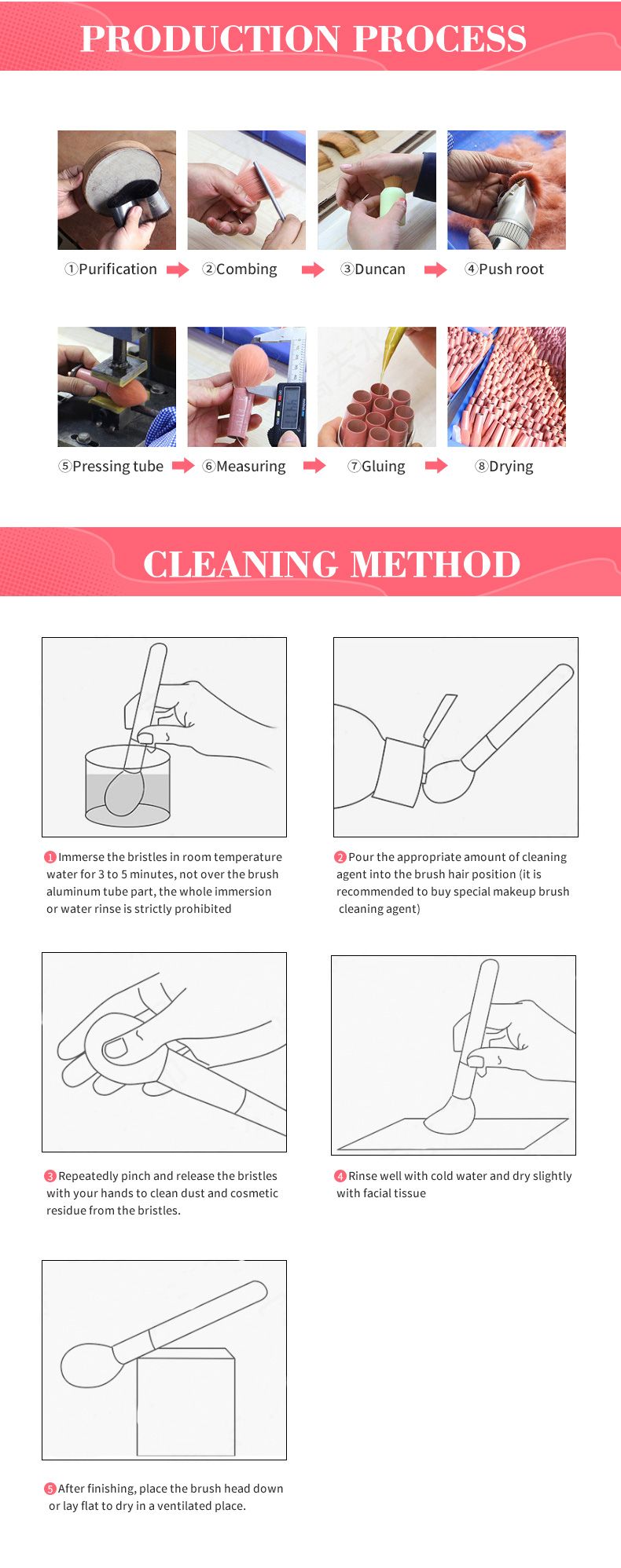 PRODUCTION PROCESS

①Purification ②Combing ③Duncan ④Push root

⑤Pressing tube ⑥Measuring ⑦Gluing ⑧Drying

CLEANING METHOD

1 Immerse the bristles in room temperature water for 3 to 5 minutes, not over the brush aluminum tube part, the whole immersion or water rinse is strictly prohibited

2 Pour the appropriate amount of cleaning agent into the brush hair position (it is recommended to buy special makeup brush cleaning agent)

3 Repeatedly pinch and release the bristles with your hands to clean dust and cosmetic residue from the bristles.

4 Rinse well with cold water and dry slightly with facial tissue

5 After finishing, place the brush head down or lay flat to dry in a ventilated place.