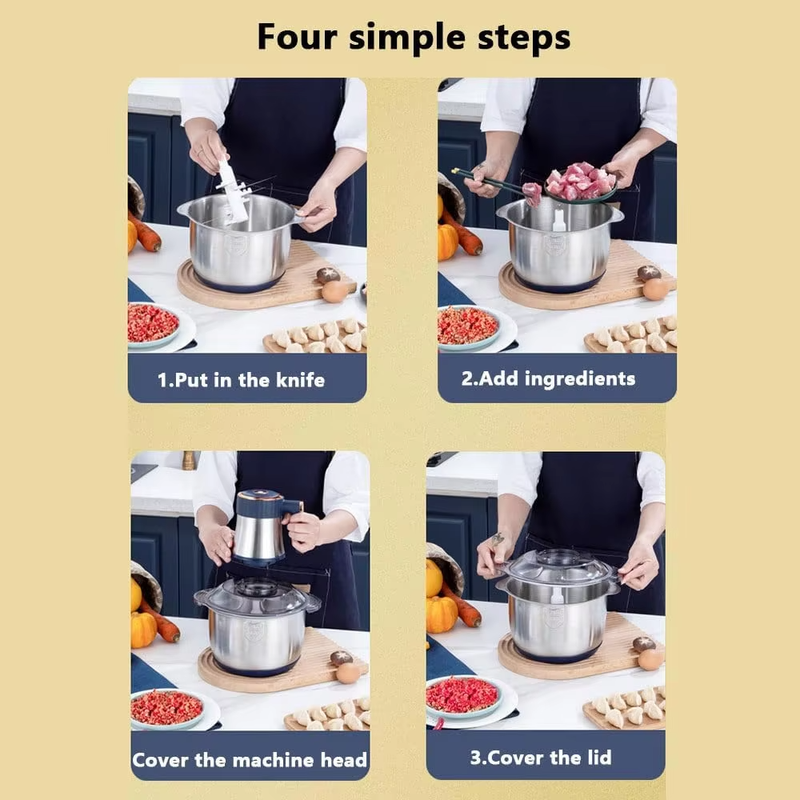 Four simple steps

1.Put in the knife

2.Add ingredients

Cover the machine head

3.Cover the lid