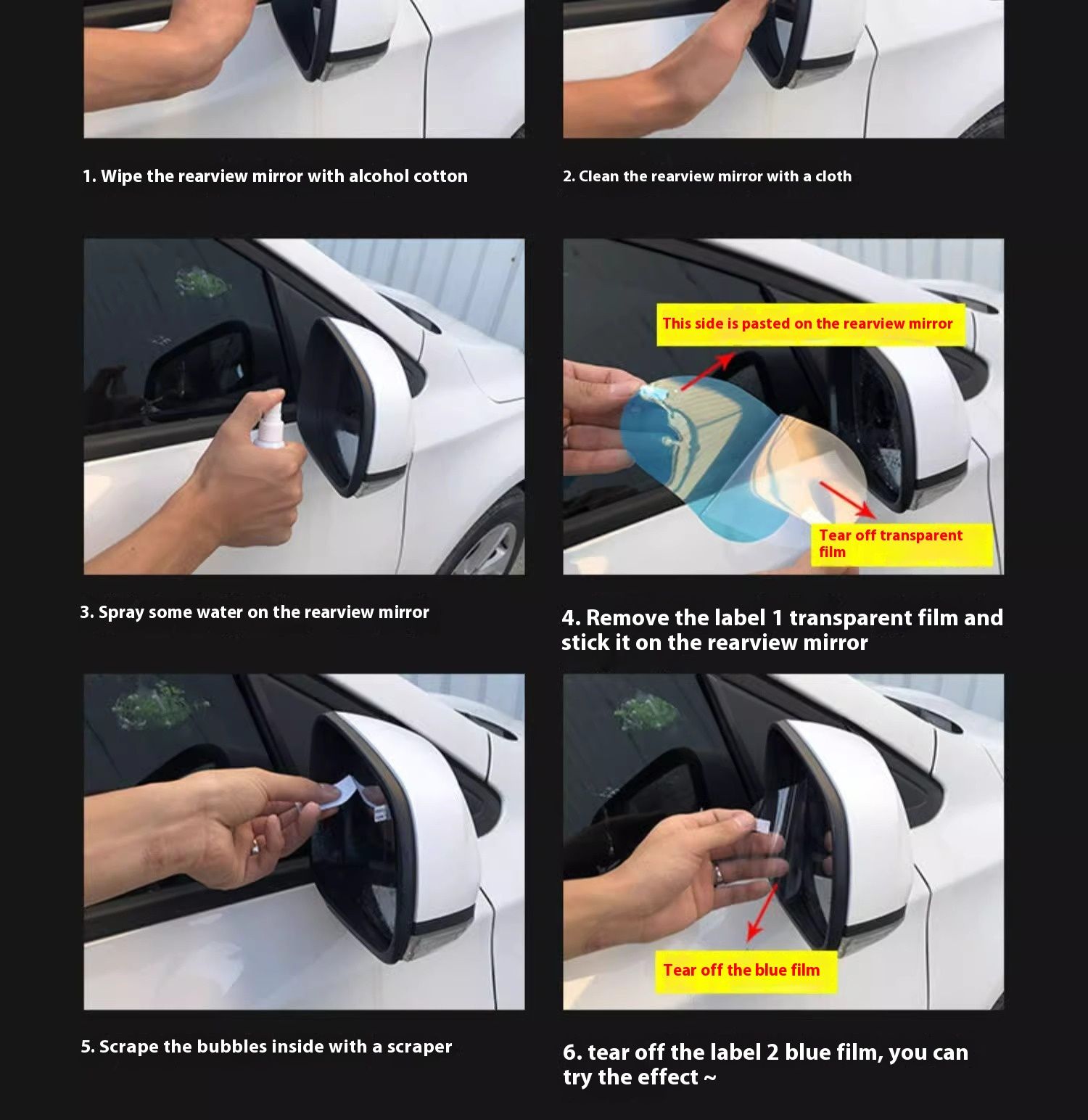 1. Wipe the rearview mirror with alcohol cotton

2. Clean the rearview mirror with a cloth

3. Spray some water on the rearview mirror

This side is pasted on the rearview mirror

Tear off transparent film

4. Remove the label 1 transparent film and stick it on the rearview mirror

5. Scrape the bubbles inside with a scraper

Tear off the blue film

6. tear off the label 2 blue film, you can try the effect ~