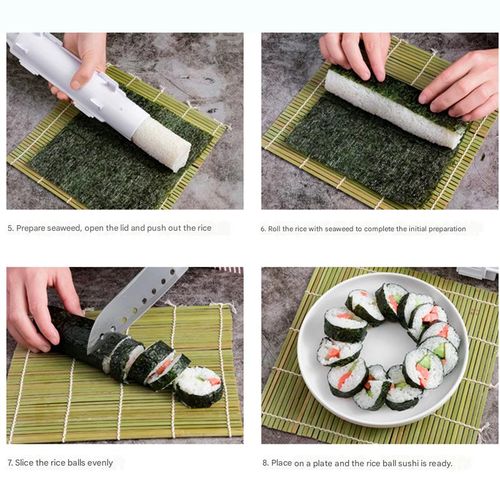 5. Prepare seaweed, open the lid and push out the rice

6. Roll the rice with seaweed to complete the initial preparation

7. Slice the rice balls evenly

8. Place on a plate and the rice ball sushi is ready.