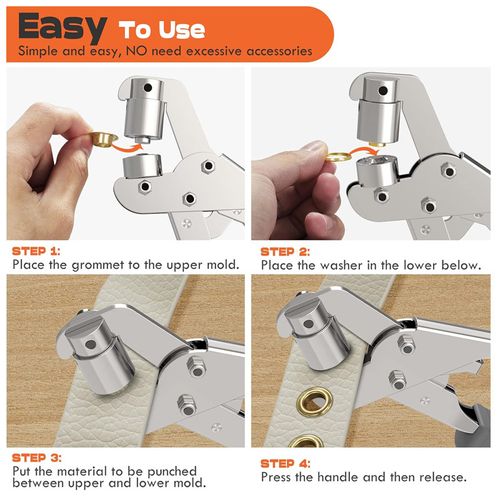 Easy To Use
Simple and easy, NO need excessive accessories

STEP 1:
Place the grommet to the upper mold.

STEP 2:
Place the washer in the lower below.

STEP 3:
Put the material to be punched between upper and lower mold.

STEP 4:
Press the handle and then release.