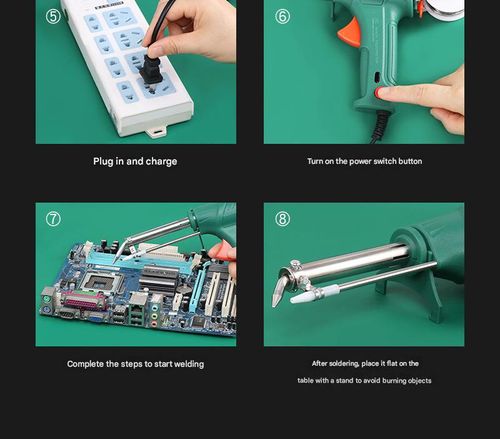 ⑤

Plug in and charge

⑥

Turn on the power switch button

⑦

Complete the steps to start welding

⑧

After soldering, place it flat on the table with a stand to avoid burning objects